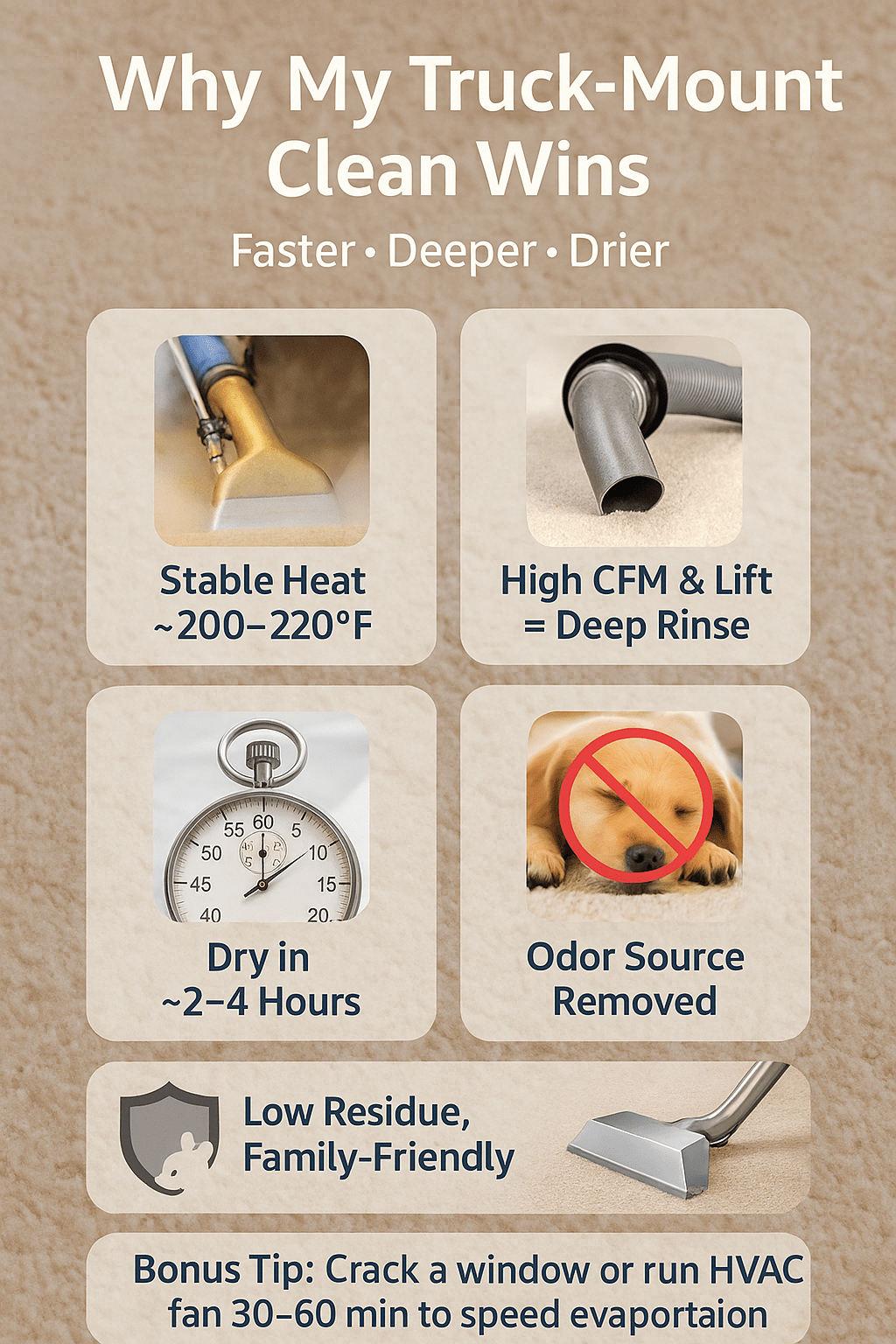 Why My Truck-Mount Clean Wins

Faster • Deeper • Drier

Stable Heat ~200–220°F

High CFM & Lift = Deep Rinse

55 60 5 50 10 45 15 40 20

Dry in ~2–4 Hours

Odor Source Removed

Low Residue, Family-Friendly

Bonus Tip: Crack a window or run HVAC fan 30–60 min to speed evaportaion