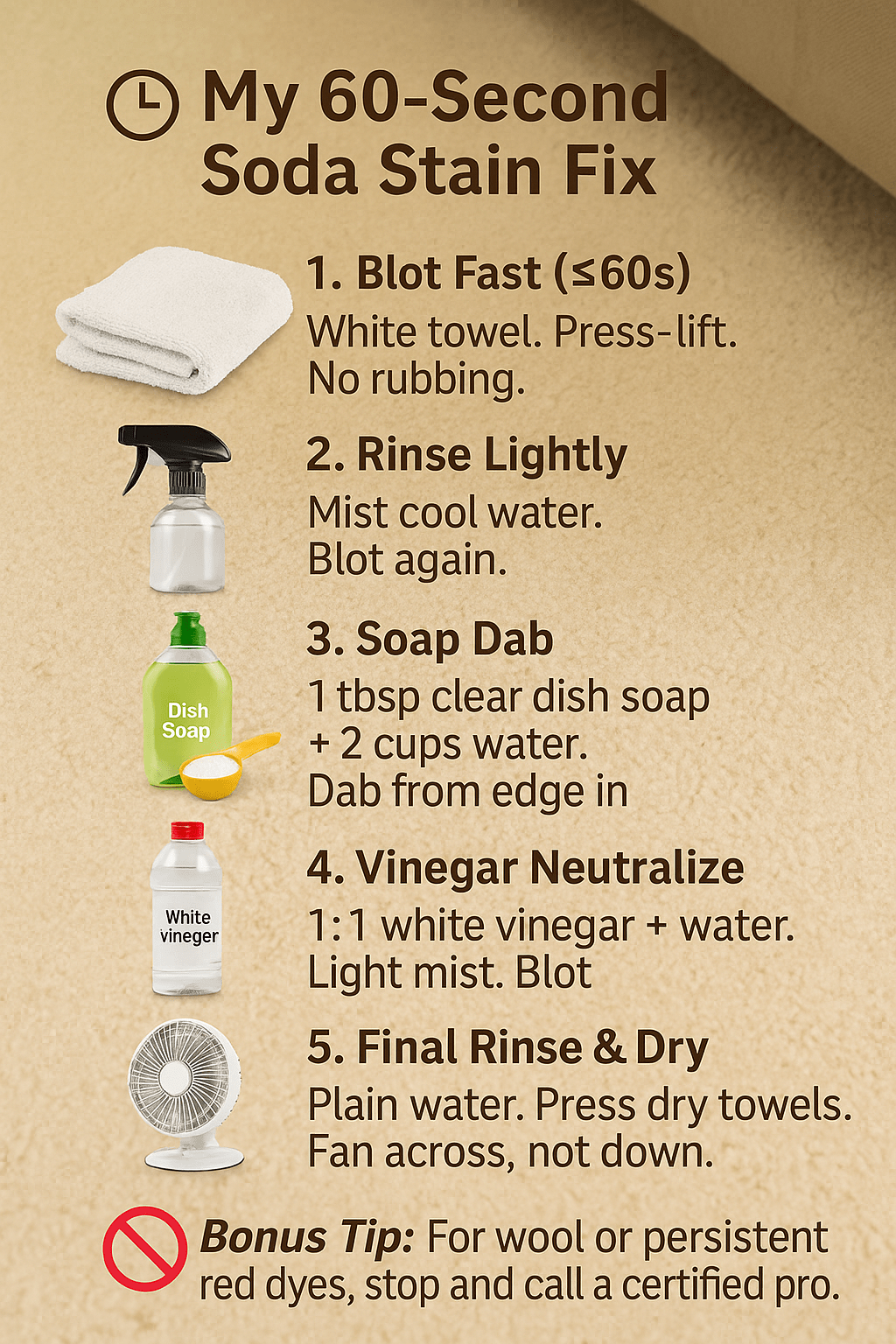 My 60-Second Soda Stain Fix

1. Blot Fast (≤60s)
White towel. Press-lift. No rubbing.

2. Rinse Lightly
Mist cool water. Blot again.

Dish Soap

3. Soap Dab
1 tbsp clear dish soap + 2 cups water. Dab from edge in

White vineger

4. Vinegar Neutralize
1:1 white vinegar + water. Light mist. Blot

5. Final Rinse & Dry
Plain water. Press dry towels. Fan across, not down.

Bonus Tip: For wool or persistent red dyes, stop and call a certified pro.