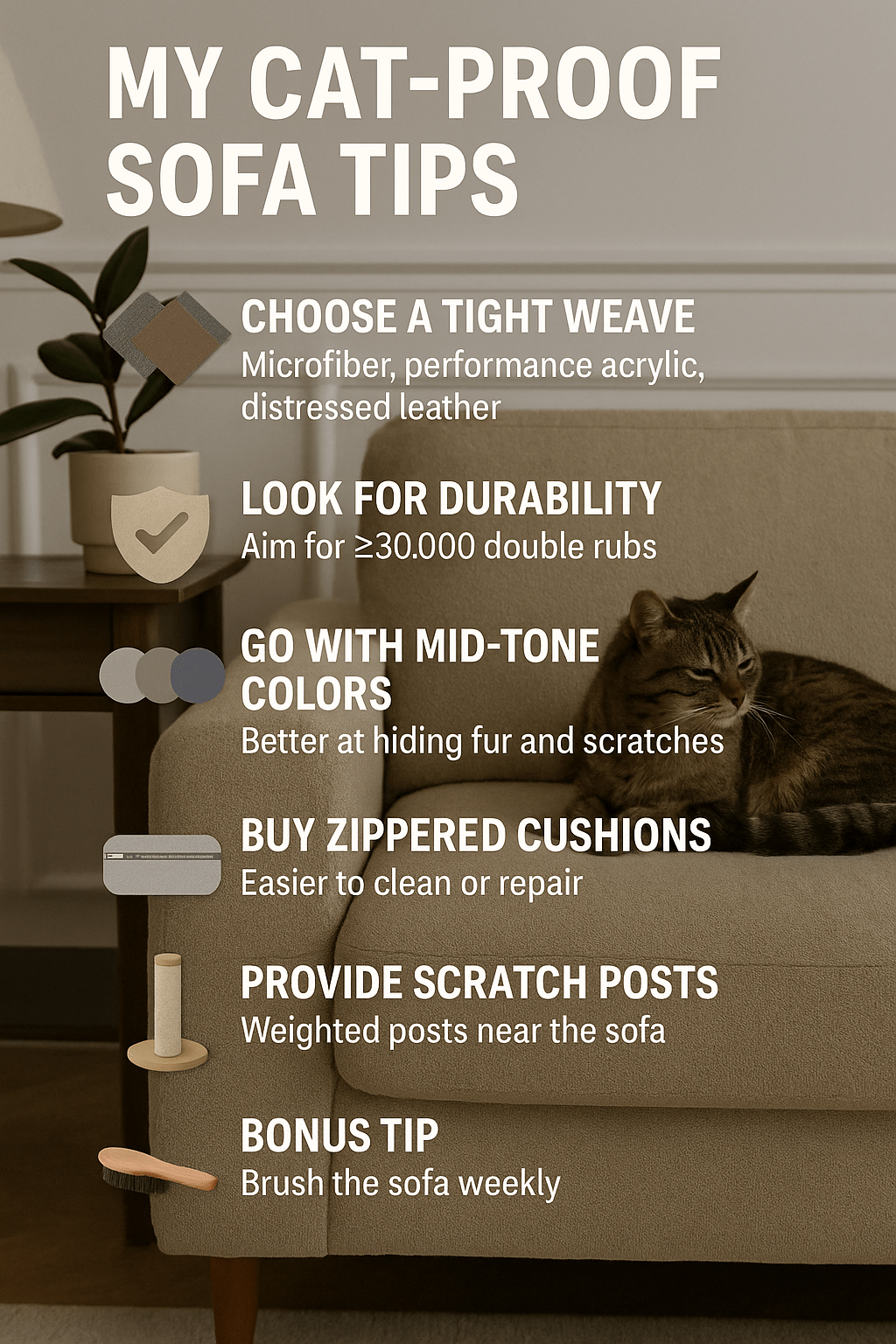 MY CAT-PROOF SOFA TIPS

CHOOSE A TIGHT WEAVE
Microfiber, performance acrylic, distressed leather

LOOK FOR DURABILITY
Aim for ≥30.000 double rubs

GO WITH MID-TONE COLORS
Better at hiding fur and scratches

BUY ZIPPERED CUSHIONS
Easier to clean or repair

PROVIDE SCRATCH POSTS
Weighted posts near the sofa

BONUS TIP
Brush the sofa weekly