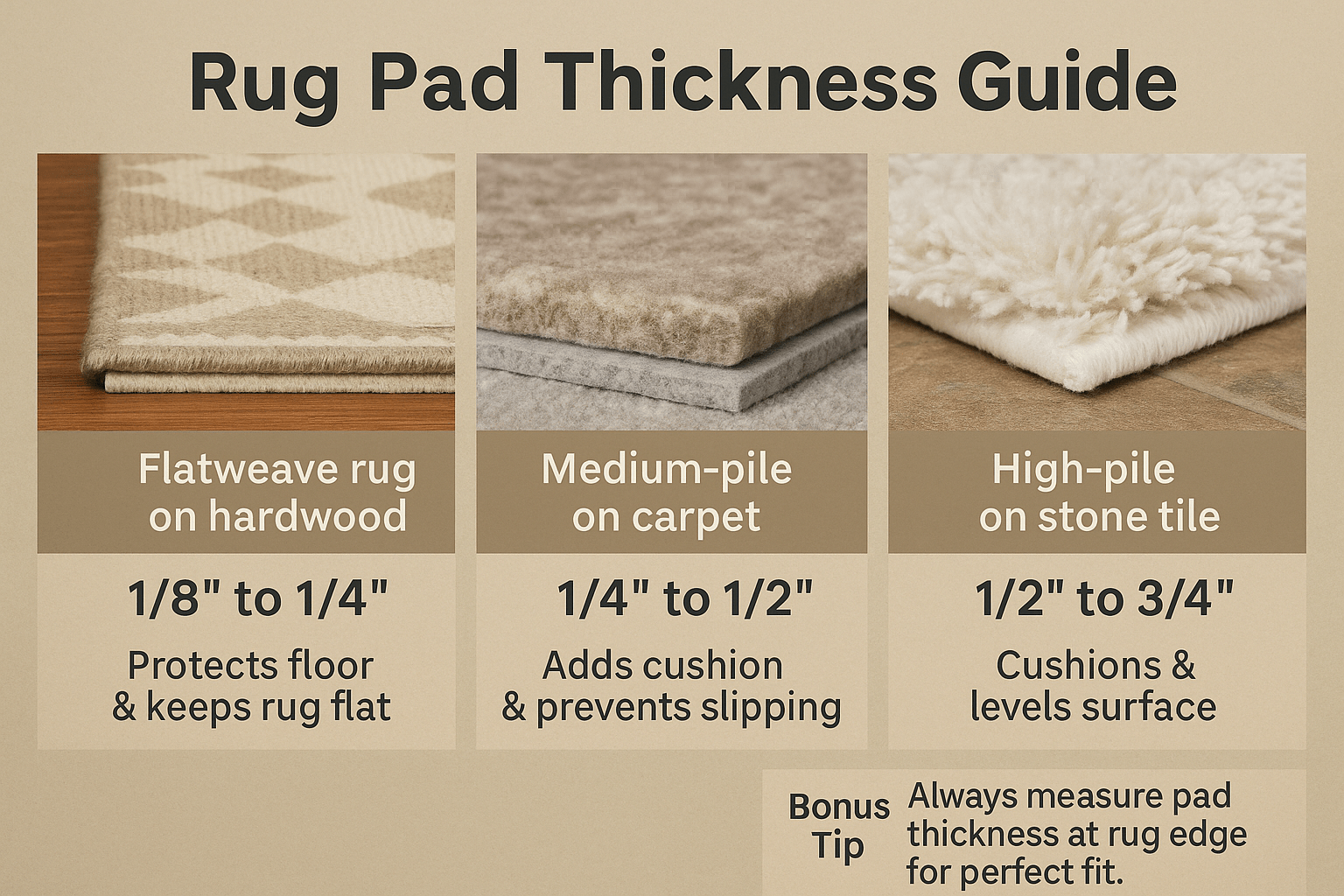 Rug Pad Thickness Guide

Flatweave rug on hardwood

1/8" to 1/4"

Protects floor & keeps rug flat

Medium-pile on carpet

1/4" to 1/2"

Adds cushion & prevents slipping

High-pile on stone tile

1/2" to 3/4"

Cushions & levels surface

Bonus Tip

Always measure pad thickness at rug edge for perfect fit.