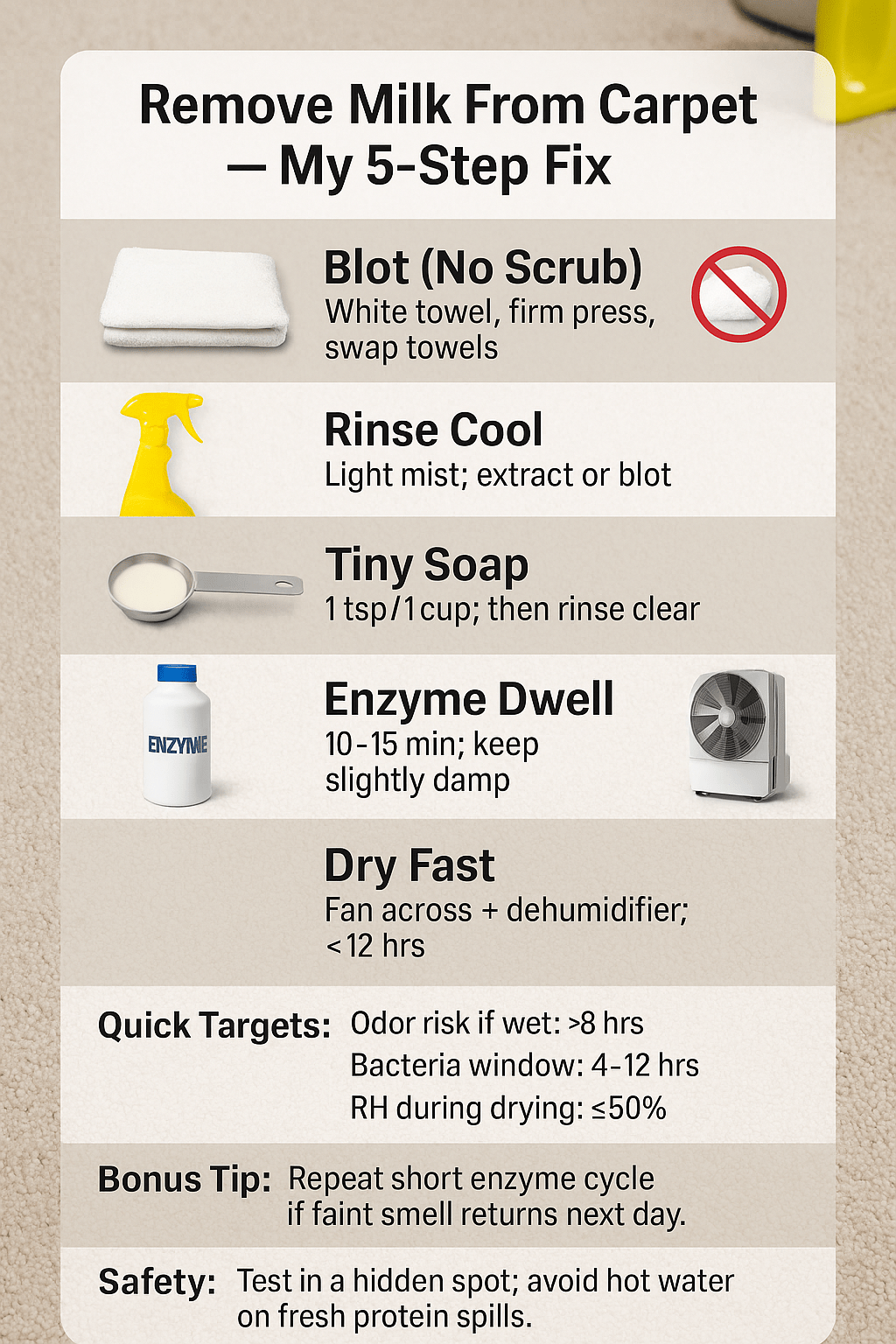 Remove Milk From Carpet — My 5-Step Fix

Blot (No Scrub)
White towel, firm press, swap towels

Rinse Cool
Light mist; extract or blot

Tiny Soap
1 tsp/1 cup; then rinse clear

ENZYME

Enzyme Dwell
10-15 min; keep slightly damp

Dry Fast
Fan across + dehumidifier; <12 hrs

Quick Targets: Odor risk if wet: >8 hrs
Bacteria window: 4-12 hrs
RH during drying: ≤50%

Bonus Tip: Repeat short enzyme cycle if faint smell returns next day.

Safety: Test in a hidden spot; avoid hot water on fresh protein spills.