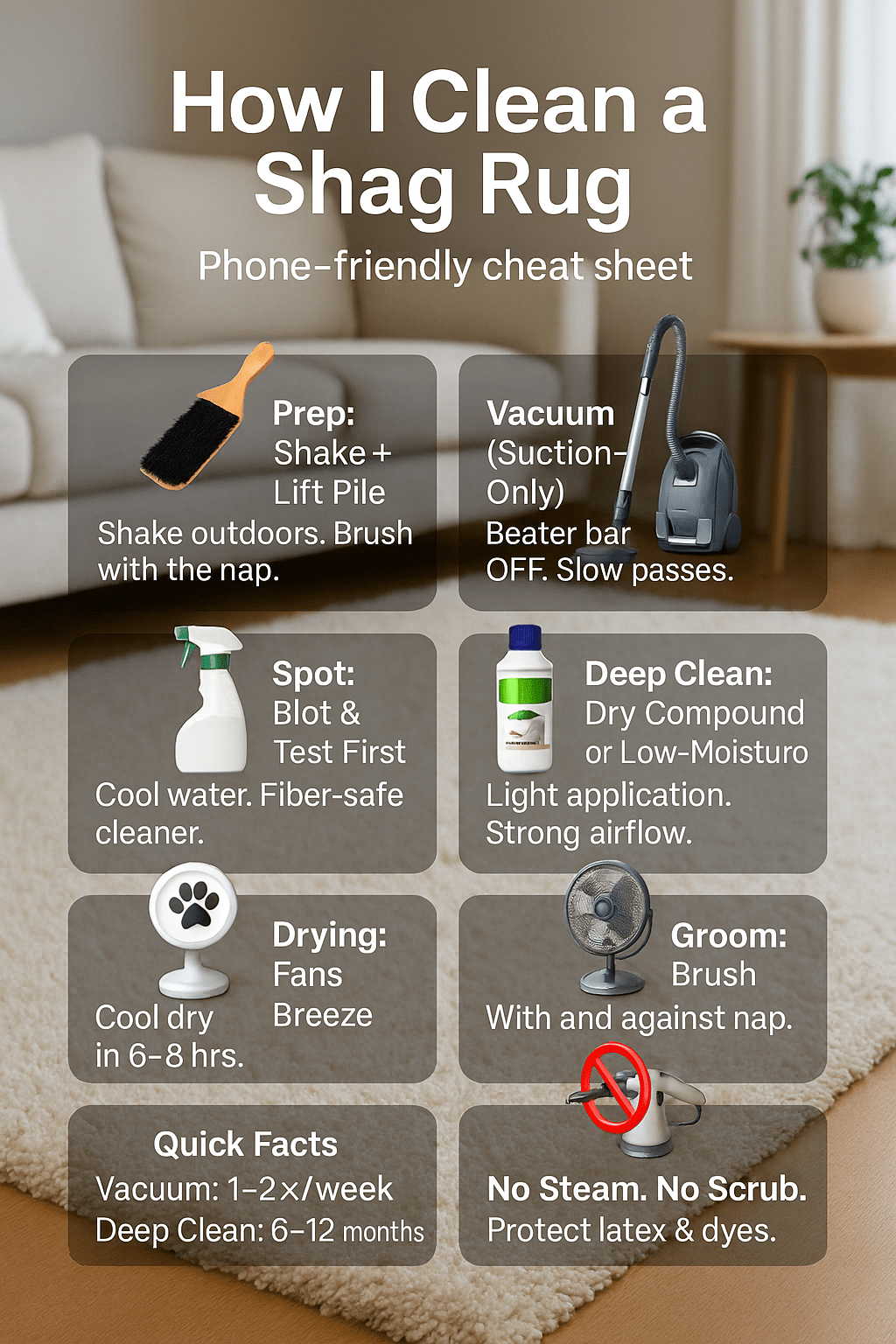 How I Clean a Shag Rug

Phone-friendly cheat sheet

Prep:
Shake + Lift Pile
Shake outdoors. Brush with the nap.

Vacuum (Suction-Only)
Beater bar OFF. Slow passes.

Spot:
Blot & Test First
Cool water. Fiber-safe cleaner.

Deep Clean:
Dry Compound or Low-Moisturo
Light application. Strong airflow.

Drying:
Fans Breeze
Cool dry in 6–8 hrs.

Groom:
Brush
With and against nap.

Quick Facts
Vacuum: 1–2×/week
Deep Clean: 6–12 months

No Steam. No Scrub.
Protect latex & dyes.