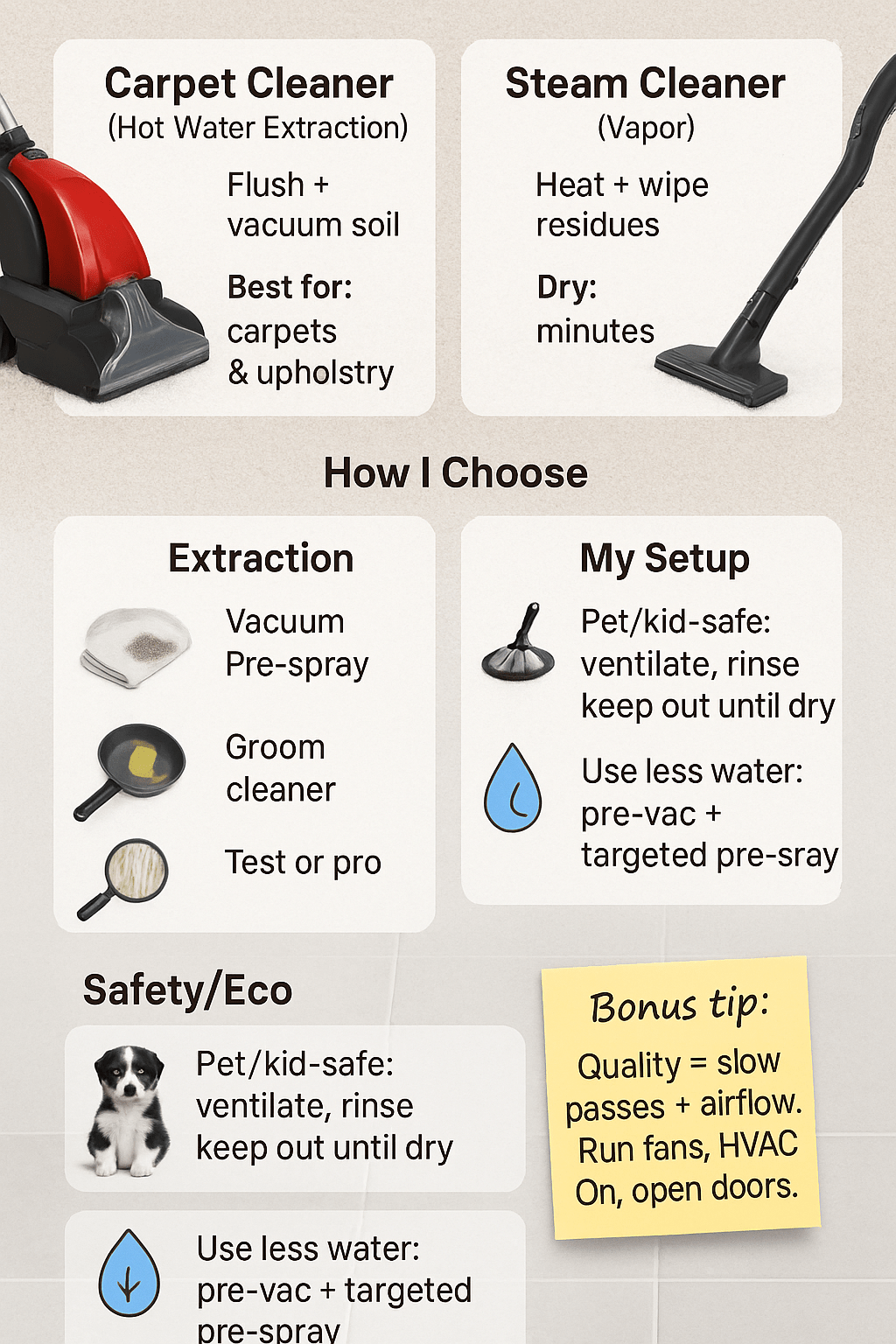 Carpet Cleaner
(Hot Water Extraction)

Flush + vacuum soil

Best for:
carpets & upholstry

Steam Cleaner
(Vapor)

Heat + wipe residues

Dry:
minutes

How I Choose

Extraction

Vacuum
Pre-spray

Groom cleaner

Test or pro

My Setup

Pet/kid-safe: ventilate, rinse keep out until dry

Use less water: pre-vac + targeted pre-sray

Safety/Eco

Pet/kid-safe: ventilate, rinse keep out until dry

Use less water: pre-vac + targeted pre-spray

Bonus tip:
Quality = slow passes + airflow. Run fans, HVAC On, open doors.