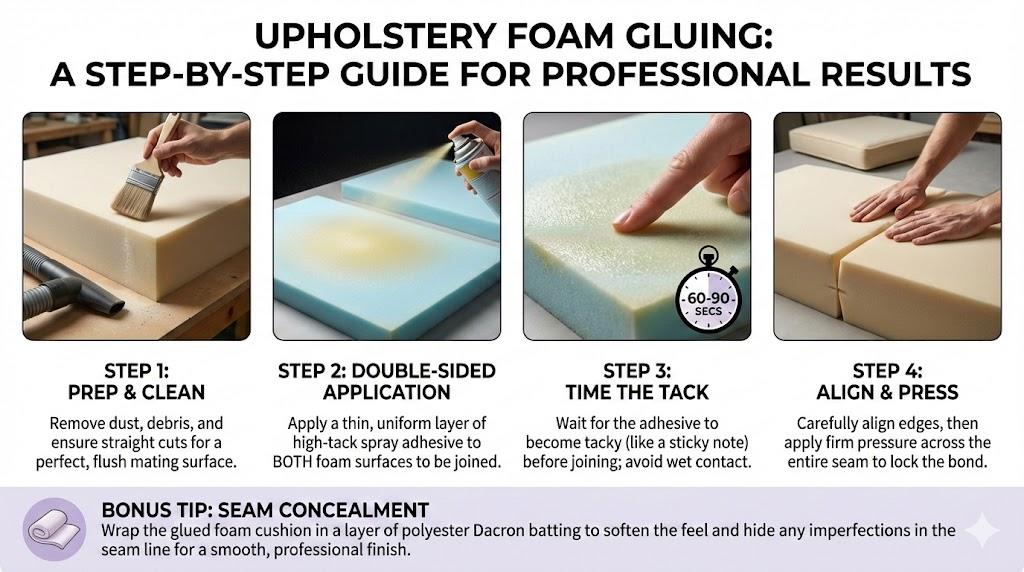 UPHOLSTERY FOAM GLUING:
A STEP-BY-STEP GUIDE FOR PROFESSIONAL RESULTS

60-90 SECS

STEP 1:
PREP & CLEAN
Remove dust, debris, and ensure straight cuts for a perfect, flush mating surface.

STEP 2: DOUBLE-SIDED APPLICATION
Apply a thin, uniform layer of high-tack spray adhesive to BOTH foam surfaces to be joined.

STEP 3:
TIME THE TACK
Wait for the adhesive to become tacky (like a sticky note) before joining; avoid wet contact.

STEP 4:
ALIGN & PRESS
Carefully align edges, then apply firm pressure across the entire seam to lock the bond.

BONUS TIP: SEAM CONCEALMENT
Wrap the glued foam cushion in a layer of polyester Dacron batting to soften the feel and hide any imperfections in the seam line for a smooth, professional finish.