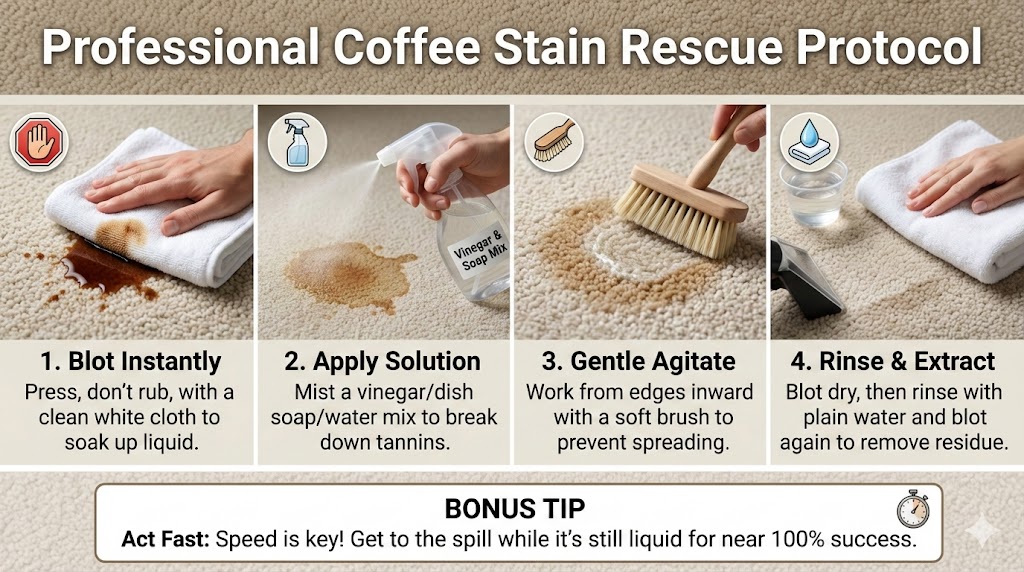 Professional Coffee Stain Rescue Protocol

Vinegar & Soap Mix

1. Blot Instantly
Press, don't rub, with a clean white cloth to soak up liquid.

2. Apply Solution
Mist a vinegar/dish soap/water mix to break down tannins.

3. Gentle Agitate
Work from edges inward with a soft brush to prevent spreading.

4. Rinse & Extract
Blot dry, then rinse with plain water and blot again to remove residue.

BONUS TIP
Act Fast: Speed is key! Get to the spill while it's still liquid for near 100% success.