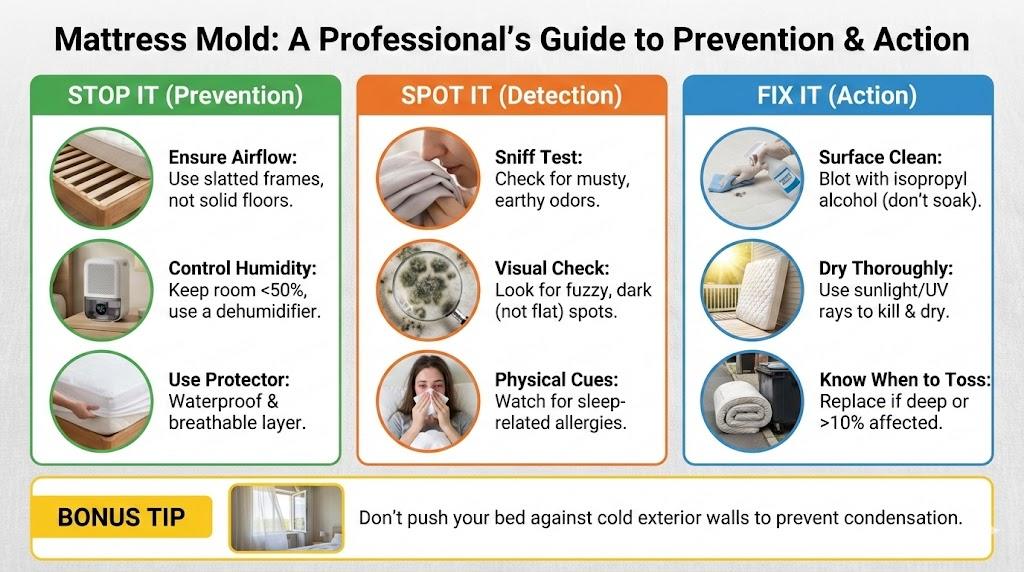 Mattress Mold: A Professional's Guide to Prevention & Action

STOP IT (Prevention)

Ensure Airflow: Use slatted frames, not solid floors.

Control Humidity: Keep room <50%, use a dehumidifier.

Use Protector: Waterproof & breathable layer.

SPOT IT (Detection)

Sniff Test: Check for musty, earthy odors.

Visual Check: Look for fuzzy, dark (not flat) spots.

Physical Cues: Watch for sleep-related allergies.

FIX IT (Action)

Surface Clean: Blot with isopropyl alcohol (don't soak).

Dry Thoroughly: Use sunlight/UV rays to kill & dry.

Know When to Toss: Replace if deep or >10% affected.

BONUS TIP

Don't push your bed against cold exterior walls to prevent condensation.