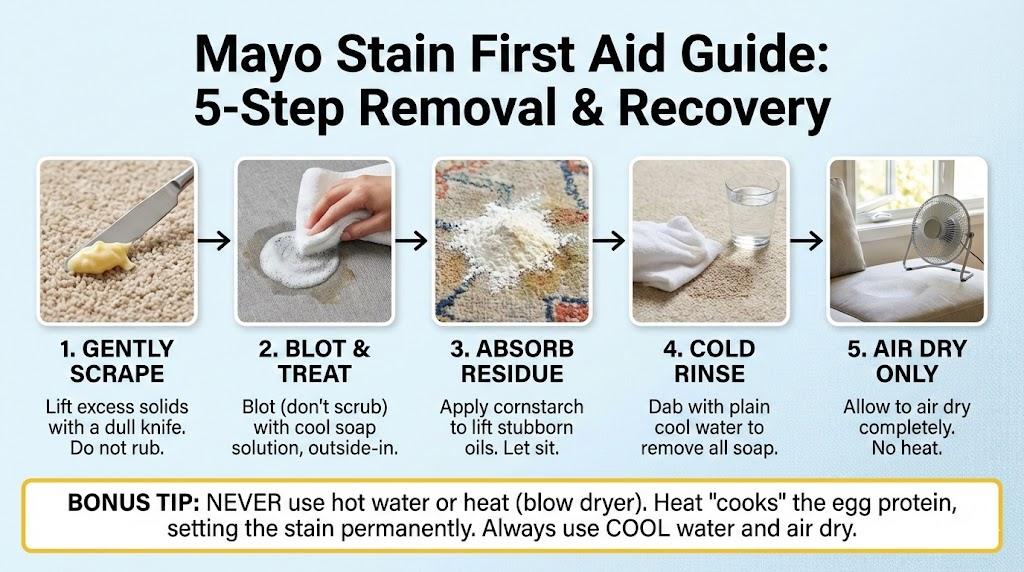 Mayo Stain First Aid Guide:
5-Step Removal & Recovery

1. GENTLY SCRAPE
Lift excess solids with a dull knife. Do not rub.

2. BLOT & TREAT
Blot (don't scrub) with cool soap solution, outside-in.

3. ABSORB RESIDUE
Apply cornstarch to lift stubborn oils. Let sit.

4. COLD RINSE
Dab with plain cool water to remove all soap.

5. AIR DRY ONLY
Allow to air dry completely. No heat.

BONUS TIP: NEVER use hot water or heat (blow dryer). Heat "cooks" the egg protein, setting the stain permanently. Always use COOL water and air dry.