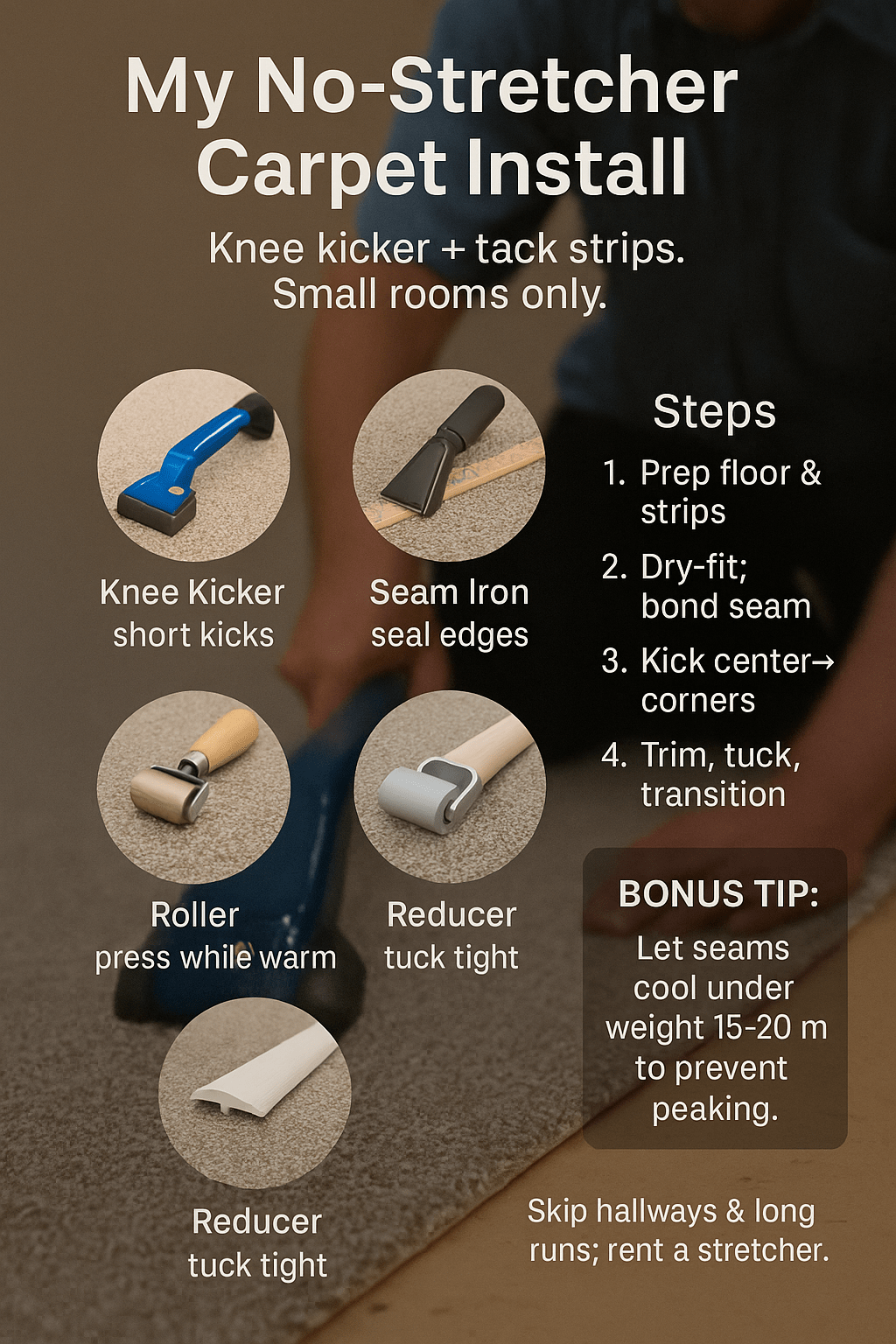 My No-Stretcher Carpet Install

Knee kicker + tack strips. Small rooms only.

Knee Kicker
short kicks

Seam Iron
seal edges

Roller
press while warm

Reducer
tuck tight

Reducer
tuck tight

Steps

1. Prep floor & strips
2. Dry-fit; bond seam
3. Kick center→ corners
4. Trim, tuck, transition

BONUS TIP:
Let seams cool under weight 15-20 m to prevent peaking.

Skip hallways & long runs; rent a stretcher.