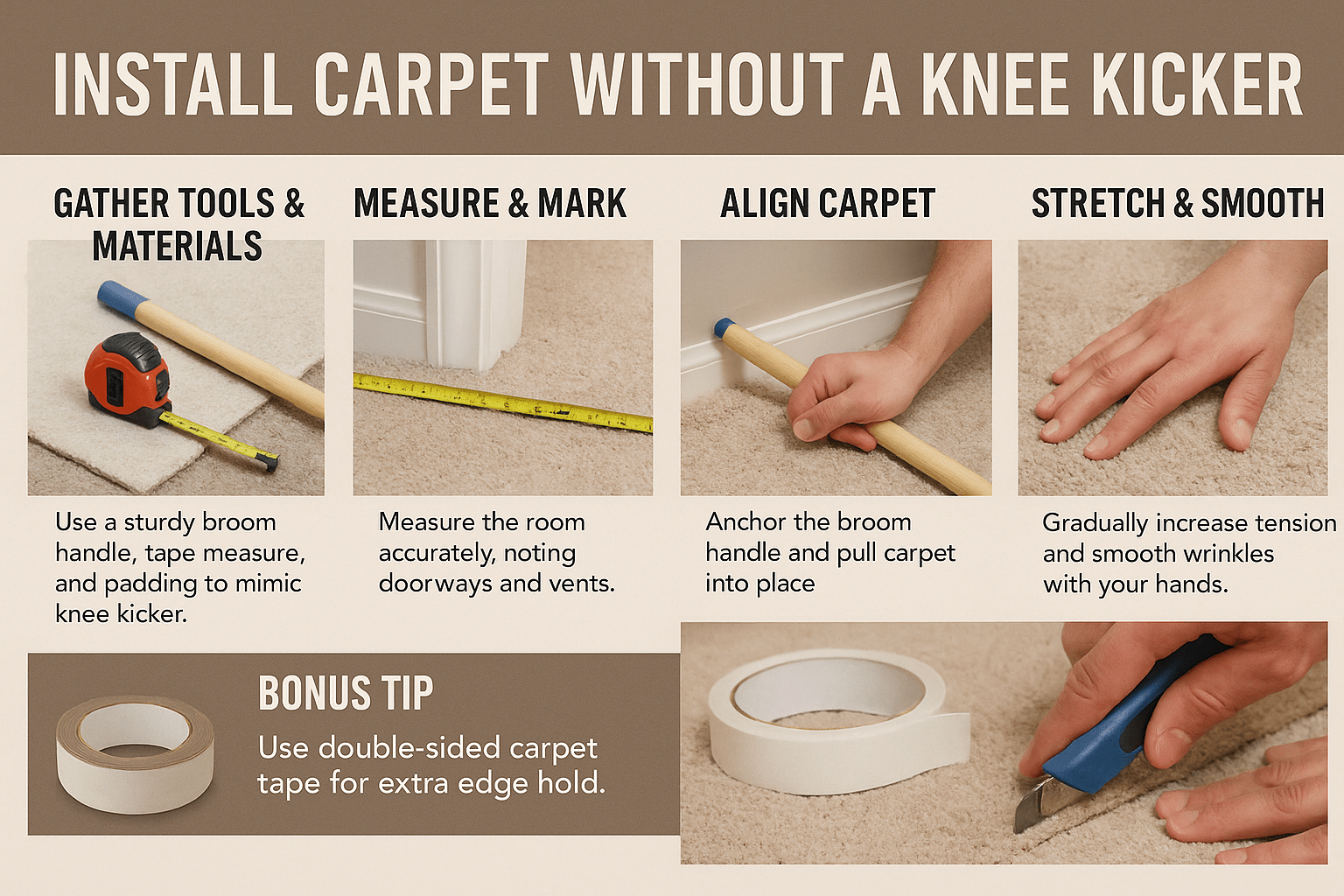 INSTALL CARPET WITHOUT A KNEE KICKER

GATHER TOOLS & MATERIALS

Use a sturdy broom handle, tape measure, and padding to mimic knee kicker.

MEASURE & MARK

Measure the room accurately, noting doorways and vents.

ALIGN CARPET

Anchor the broom handle and pull carpet into place

STRETCH & SMOOTH

Gradually increase tension and smooth wrinkles with your hands.

BONUS TIP

Use double-sided carpet tape for extra edge hold.