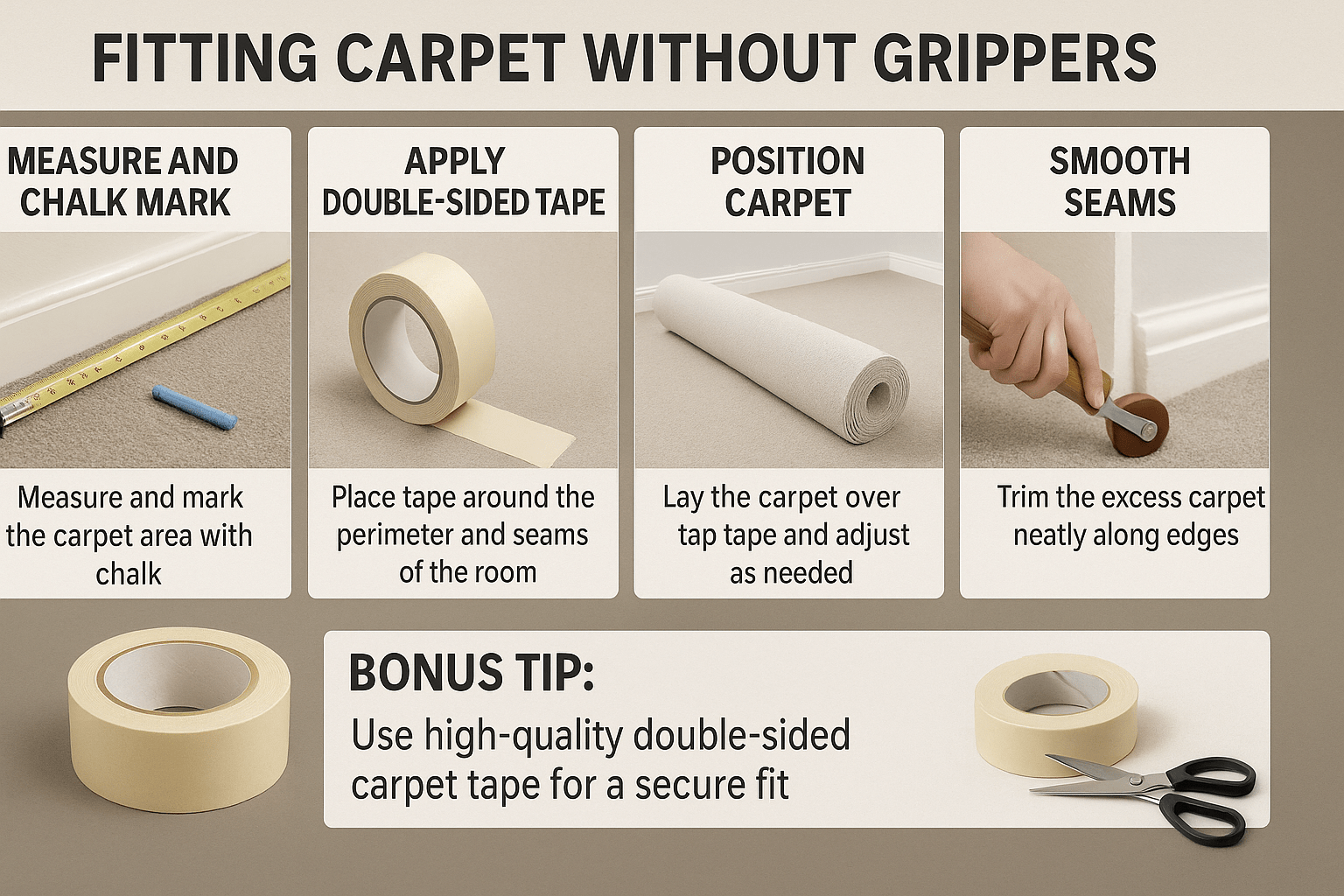 FITTING CARPET WITHOUT GRIPPERS

MEASURE AND CHALK MARK

Measure and mark the carpet area with chalk

APPLY DOUBLE-SIDED TAPE

Place tape around the perimeter and seams of the room

POSITION CARPET

Lay the carpet over tap tape and adjust as needed

SMOOTH SEAMS

Trim the excess carpet neatly along edges

BONUS TIP:

Use high-quality double-sided carpet tape for a secure fit