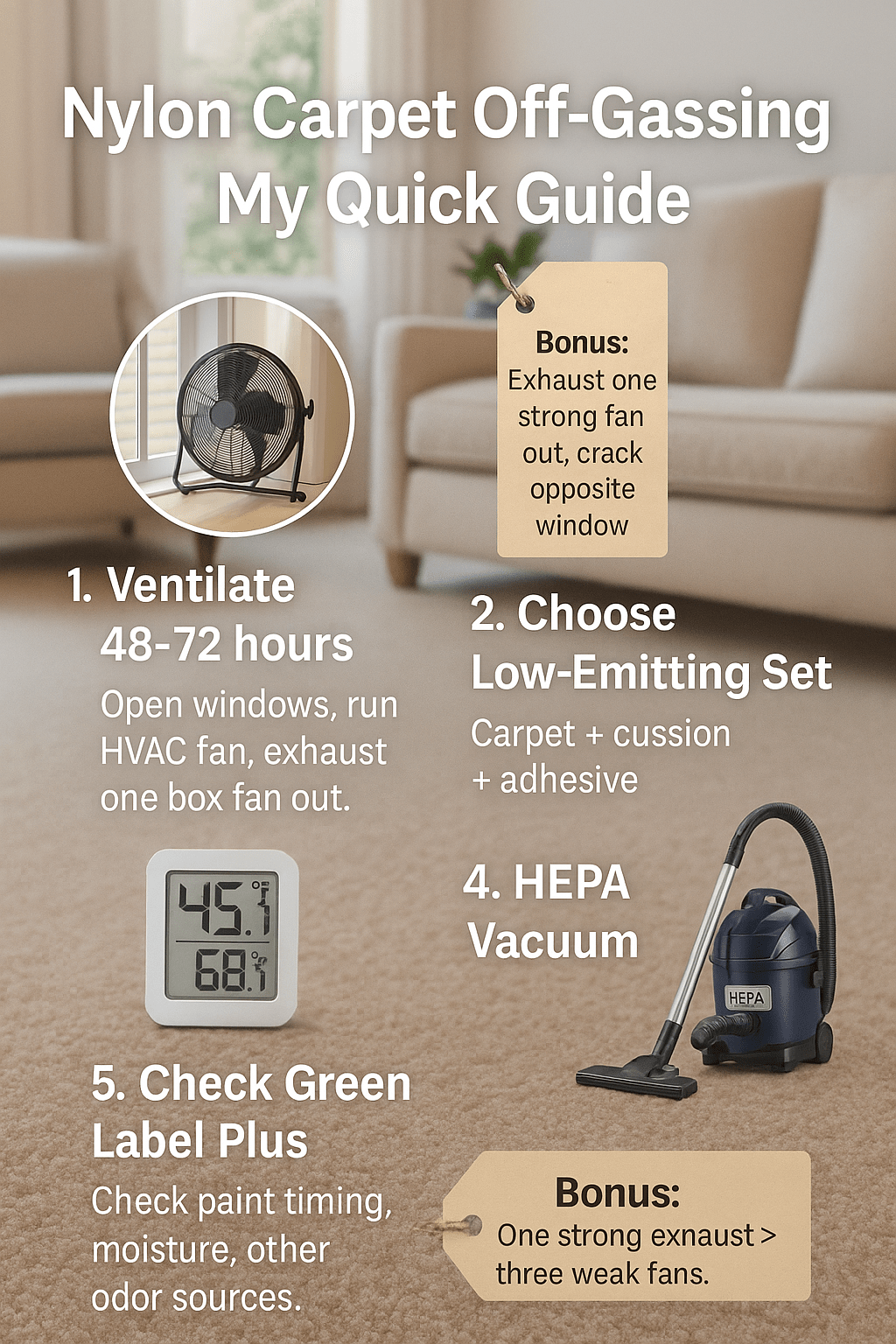 Nylon Carpet Off-Gassing
My Quick Guide

Bonus:
Exhaust one strong fan out, crack opposite window

1. Ventilate 48-72 hours
Open windows, run HVAC fan, exhaust one box fan out.

2. Choose Low-Emitting Set
Carpet + cussion + adhesive

45.1
68.1

4. HEPA Vacuum

HEPA

5. Check Green Label Plus
Check paint timing, moisture, other odor sources.

Bonus:
One strong exnaust > three weak fans.