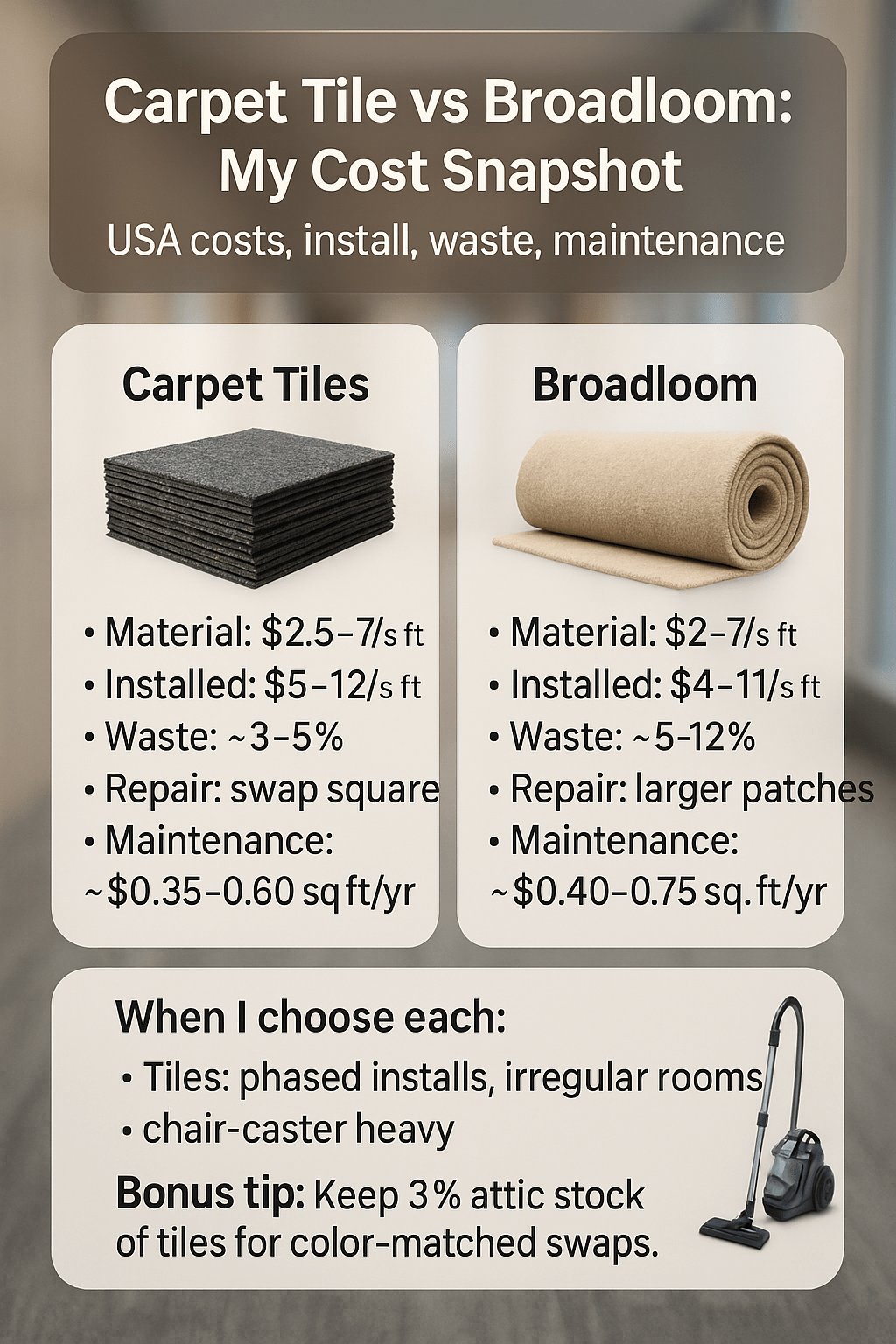 Carpet Tile vs Broadloom: My Cost Snapshot

USA costs, install, waste, maintenance

Carpet Tiles

• Material: \$2.5–7/s ft
• Installed: \$5–12/s ft
• Waste: ~3–5%
• Repair: swap square
• Maintenance: ~\$0.35–0.60 sq ft/yr

Broadloom

• Material: \$2–7/s ft
• Installed: \$4–11/s ft
• Waste: ~5-12%
• Repair: larger patches
• Maintenance: ~\$0.40–0.75 sq. ft/yr

When I choose each:

• Tiles: phased installs, irregular rooms
• chair-caster heavy

Bonus tip: Keep 3% attic stock of tiles for color-matched swaps.