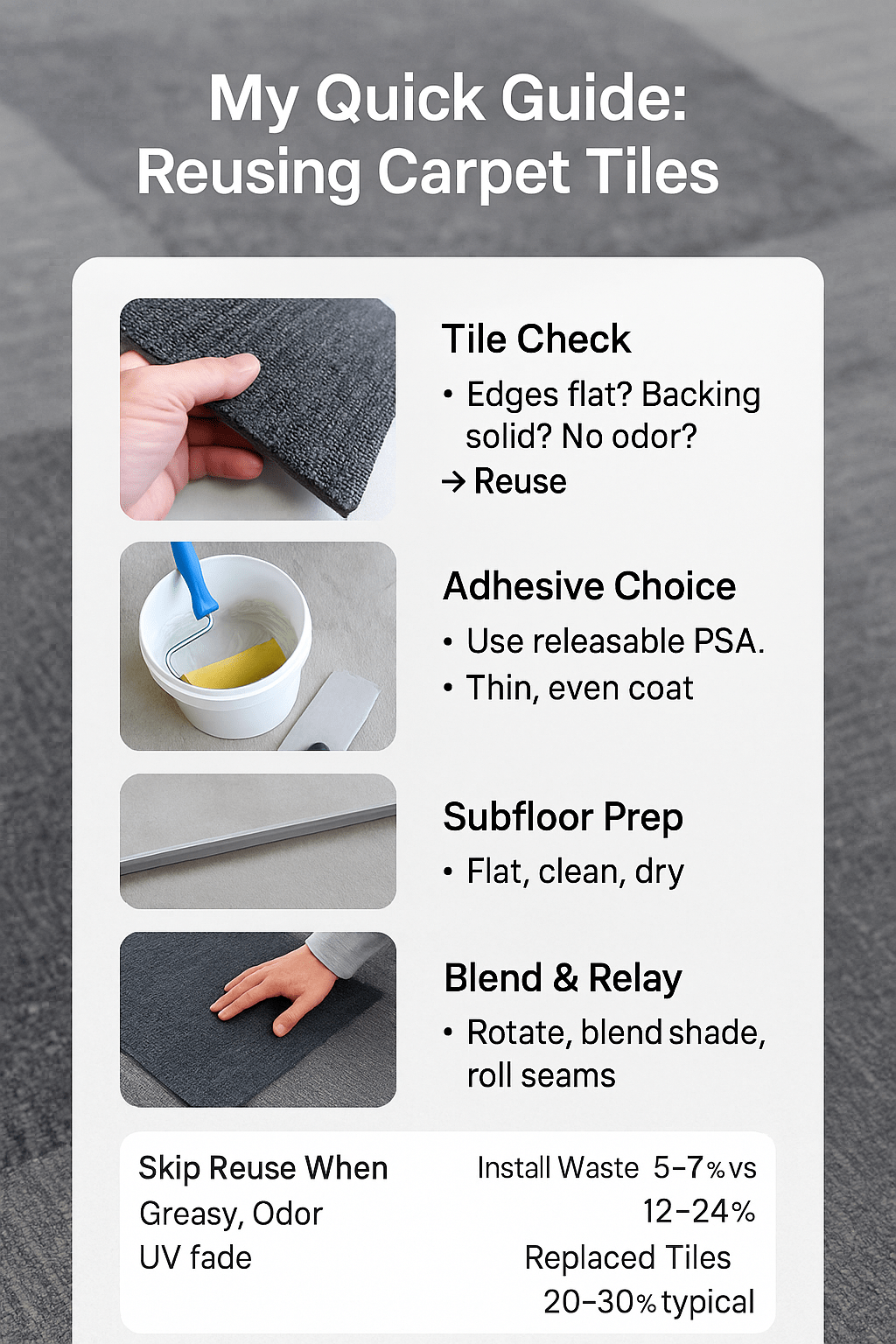 My Quick Guide:
Reusing Carpet Tiles

Tile Check
• Edges flat? Backing solid? No odor?
→ Reuse

Adhesive Choice
• Use releasable PSA.
• Thin, even coat

Subfloor Prep
• Flat, clean, dry

Blend & Relay
• Rotate, blend shade, roll seams

Skip Reuse When
Greasy, Odor
UV fade

Install Waste 5–7% vs 12–24%
Replaced Tiles 20–30% typical