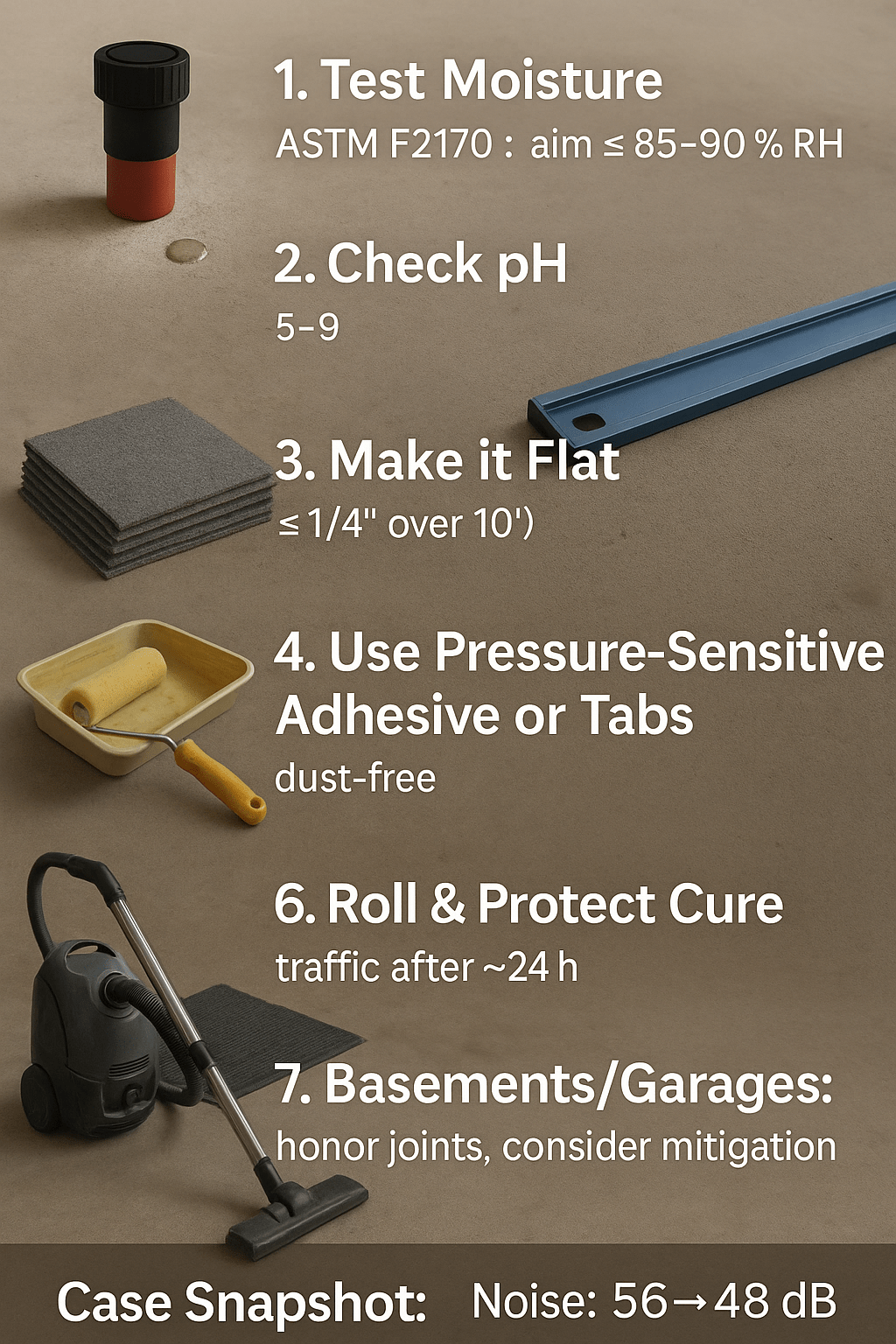 1. Test Moisture

ASTM F2170 : aim ≤ 85–90 % RH

2. Check pH

5–9

3. Make it Flat

≤ 1/4" over 10')

4. Use Pressure-Sensitive Adhesive or Tabs

dust-free

6. Roll & Protect Cure

traffic after ~24 h

7. Basements/Garages:

honor joints, consider mitigation

Case Snapshot: Noise: 56→48 dB