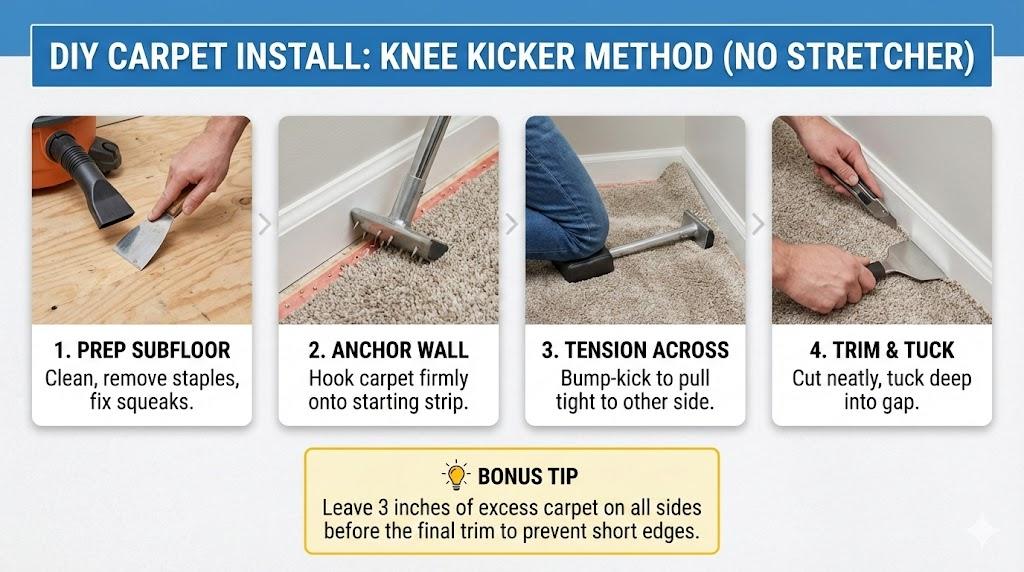 DIY CARPET INSTALL: KNEE KICKER METHOD (NO STRETCHER)

1. PREP SUBFLOOR
Clean, remove staples, fix squeaks.

2. ANCHOR WALL
Hook carpet firmly onto starting strip.

3. TENSION ACROSS
Bump-kick to pull tight to other side.

4. TRIM & TUCK
Cut neatly, tuck deep into gap.

BONUS TIP
Leave 3 inches of excess carpet on all sides before the final trim to prevent short edges.