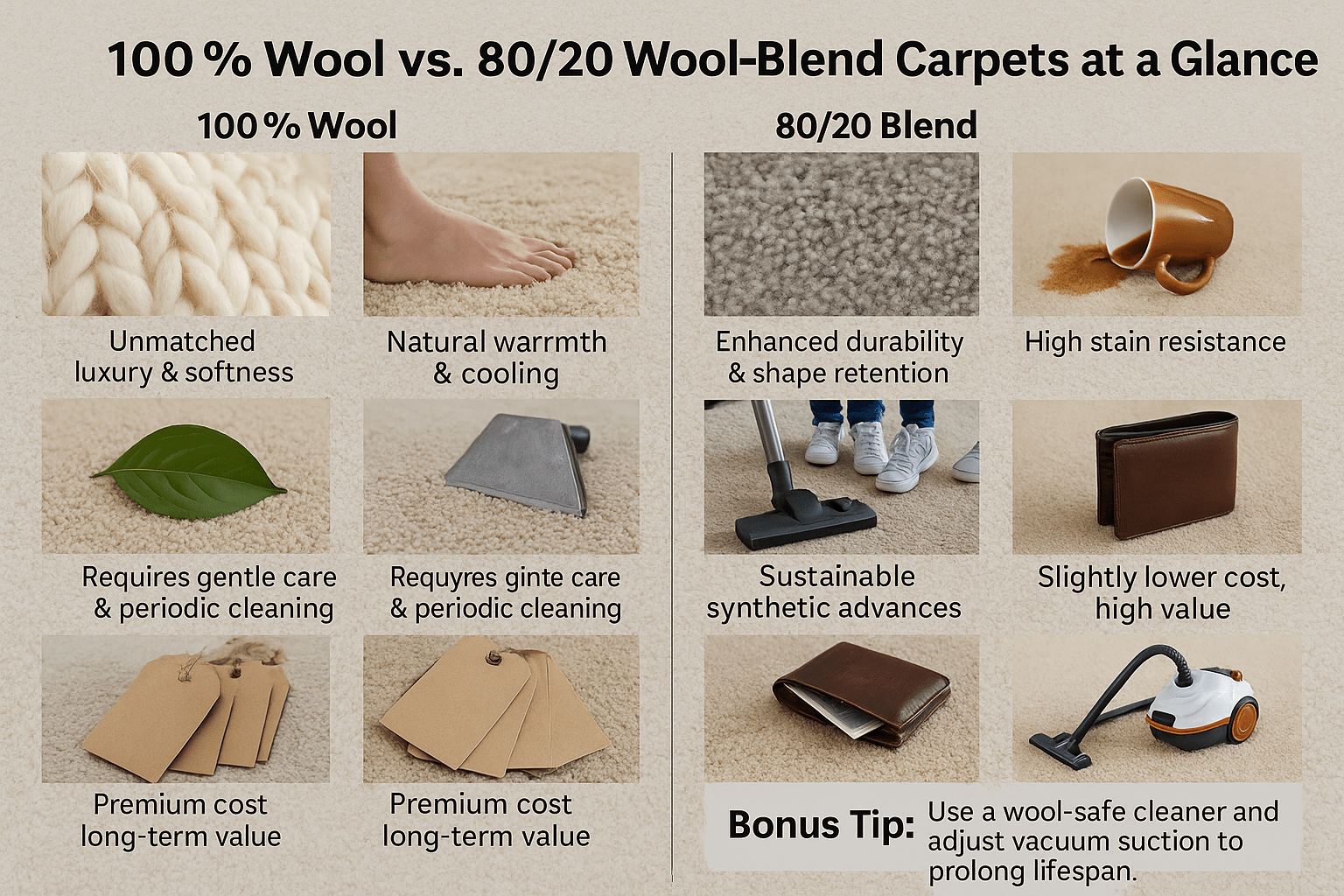 100 % Wool vs. 80/20 Wool-Blend Carpets at a Glance

100 % Wool

Unmatched luxury & softness

Natural warrmth & cooling

Requires gentle care & periodic cleaning

Requyres ginte care & periodic cleaning

Premium cost long-term value

Premium cost long-term value

80/20 Blend

Enhanced durability & shape retention

High stain resistance

Sustainable synthetic advances

Slightly lower cost, high value

Bonus Tip: Use a wool-safe cleaner and adjust vacuum suction to prolong lifespan.