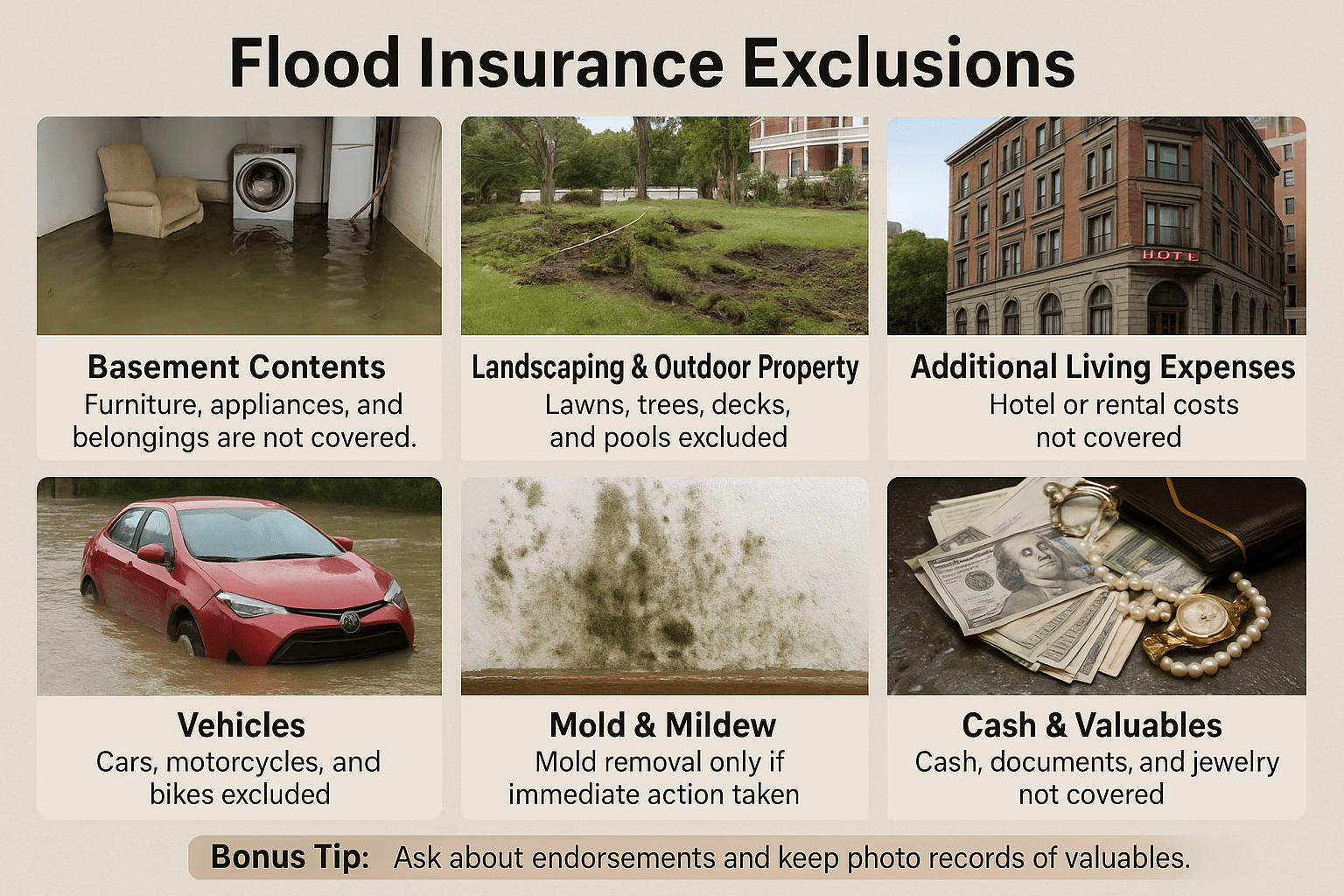 Flood Insurance Exclusions

Basement Contents
Furniture, appliances, and belongings are not covered.

Landscaping & Outdoor Property
Lawns, trees, decks, and pools excluded

HOTE

Additional Living Expenses
Hotel or rental costs not covered

Vehicles
Cars, motorcycles, and bikes excluded

Mold & Mildew
Mold removal only if immediate action taken

Cash & Valuables
Cash, documents, and jewelry not covered

Bonus Tip: Ask about endorsements and keep photo records of valuables.