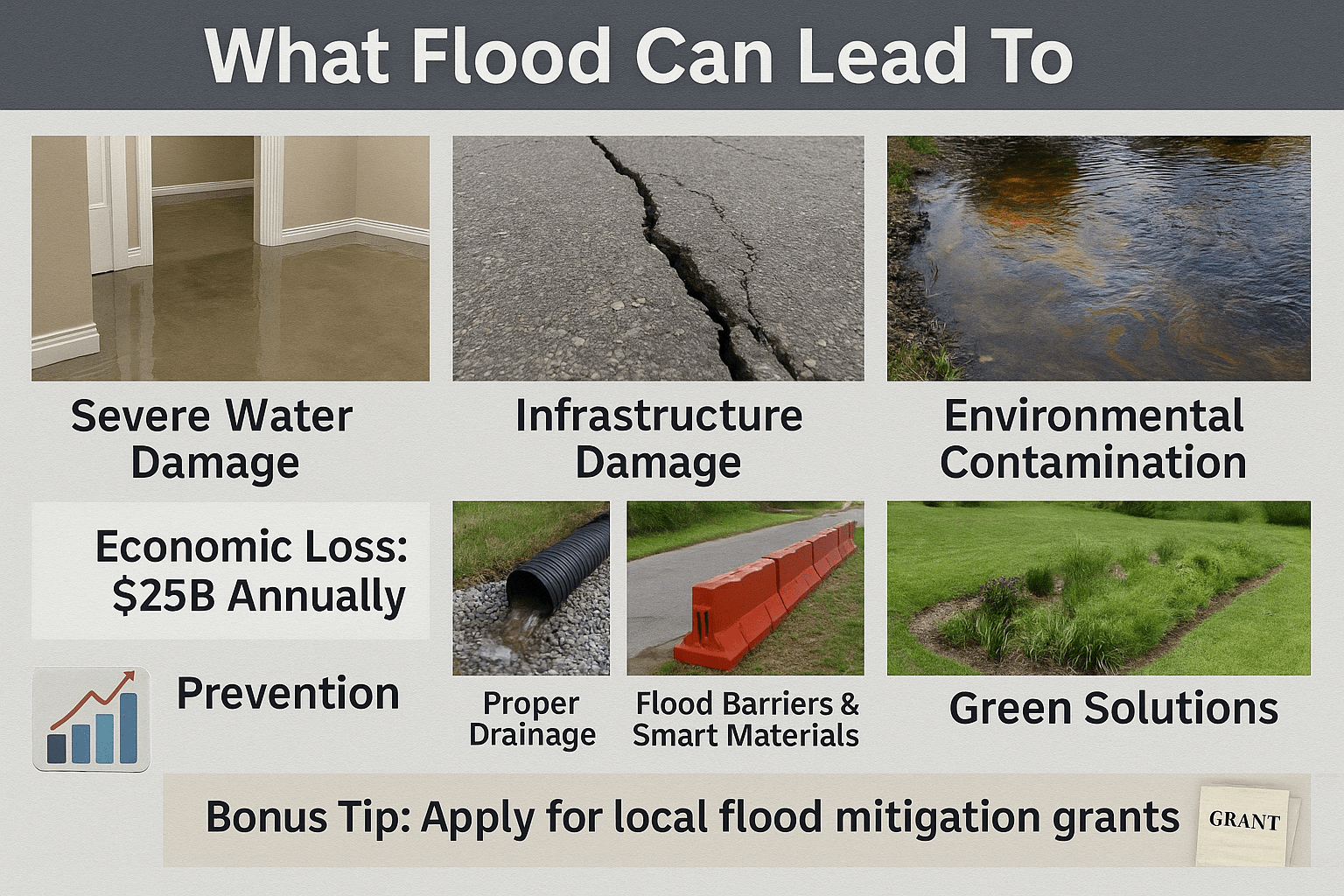 What Flood Can Lead To

Severe Water Damage

Infrastructure Damage

Environmental Contamination

Economic Loss: \$25B Annually

Prevention

Proper Drainage

Flood Barriers & Smart Materials

Green Solutions

Bonus Tip: Apply for local flood mitigation grants

GRANT