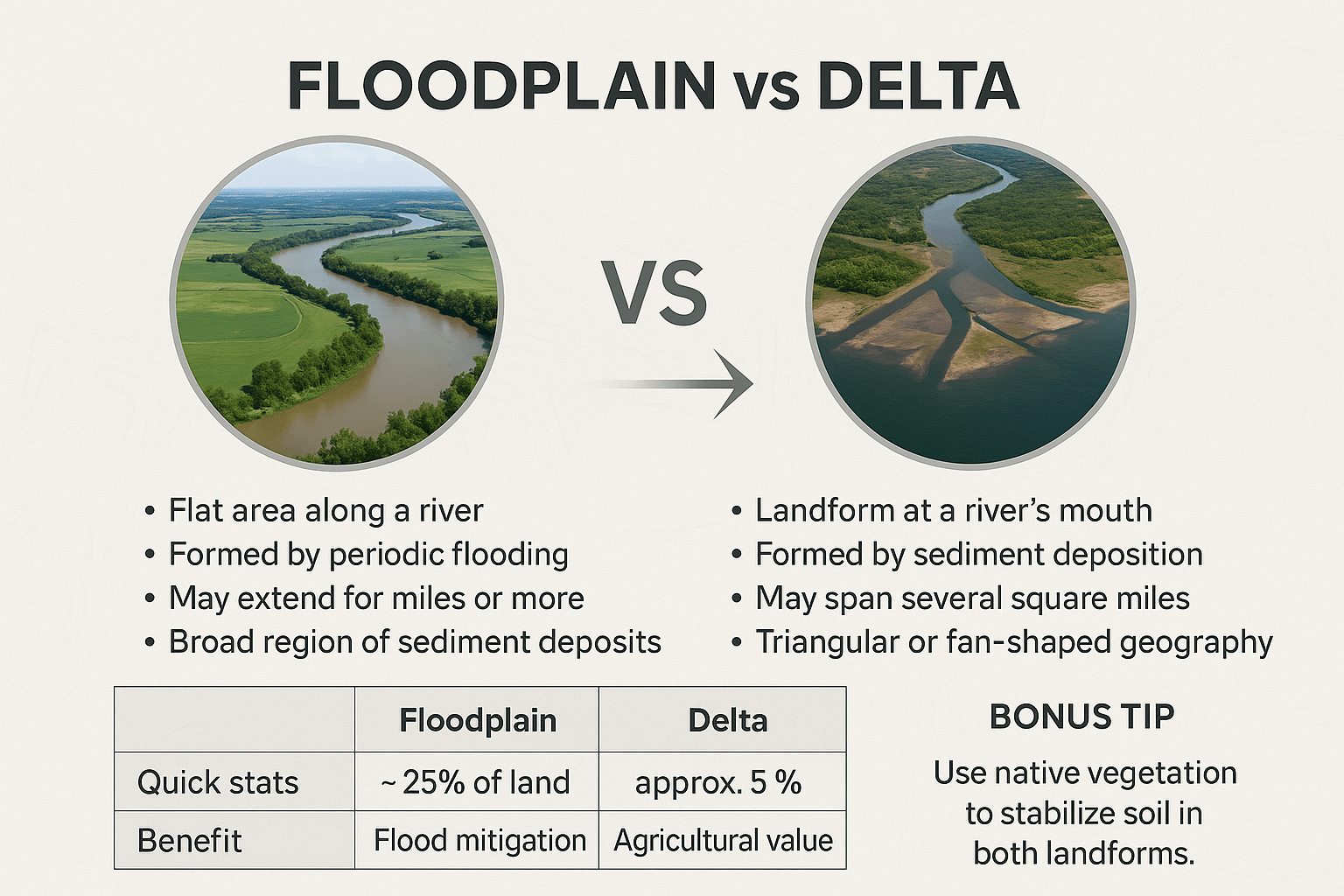 FLOODPLAIN vs DELTA

VS

• Flat area along a river
• Formed by periodic flooding
• May extend for miles or more
• Broad region of sediment deposits

• Landform at a river's mouth
• Formed by sediment deposition
• May span several square miles
• Triangular or fan-shaped geography

| | Floodplain | Delta |
|---|---|---|
| Quick stats | ~ 25% of land | approx. 5 % |
| Benefit | Flood mitigation | Agricultural value |

BONUS TIP

Use native vegetation to stabilize soil in both landforms.