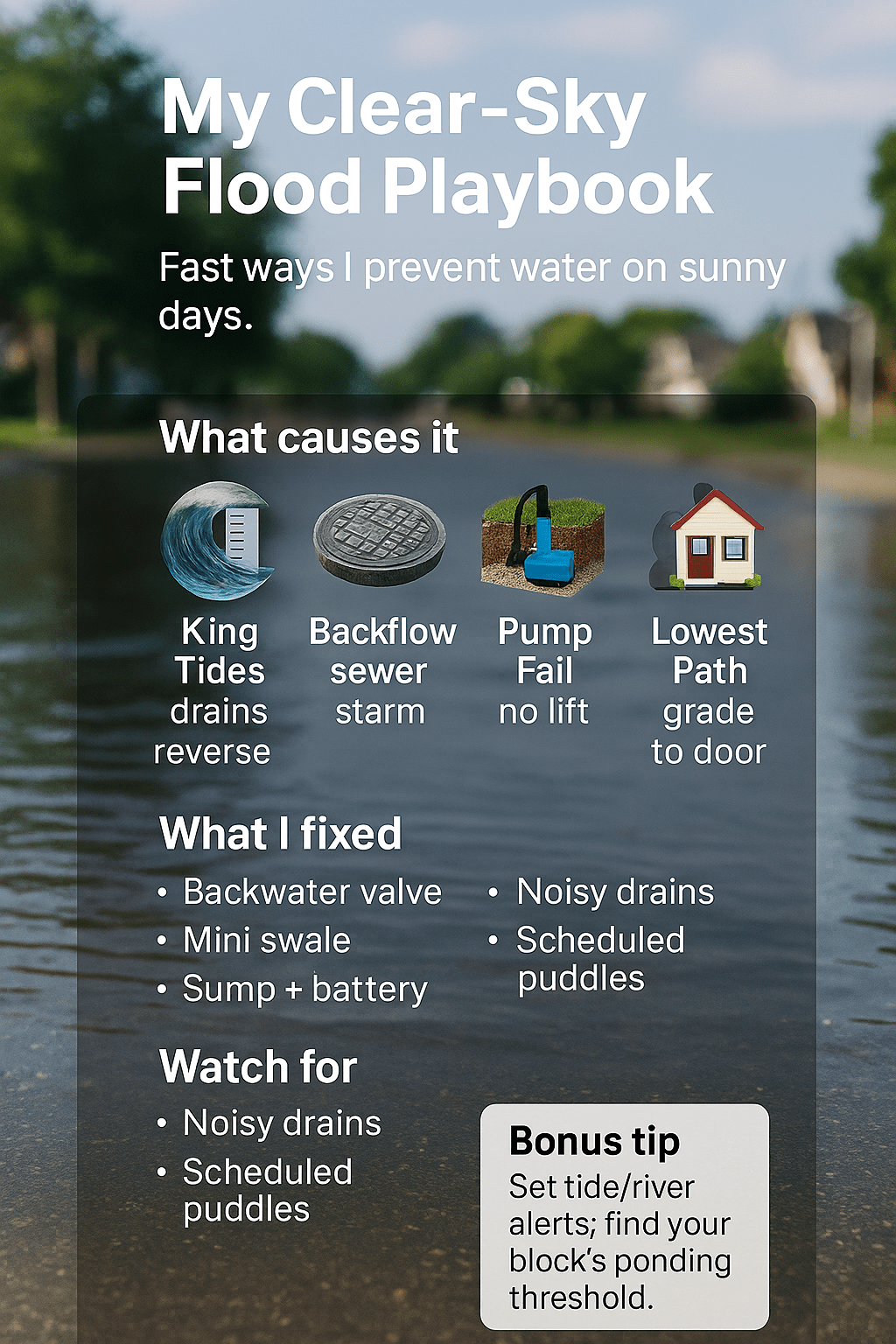 My Clear-Sky Flood Playbook

Fast ways I prevent water on sunny days.

What causes it

King Tides
drains reverse

Backflow
sewer starm

Pump Fail
no lift

Lowest Path
grade to door

What I fixed

• Backwater valve
• Mini swale
• Sump + battery

• Noisy drains
• Scheduled puddles

Watch for

• Noisy drains
• Scheduled puddles

Bonus tip
Set tide/river alerts; find your block's ponding threshold.