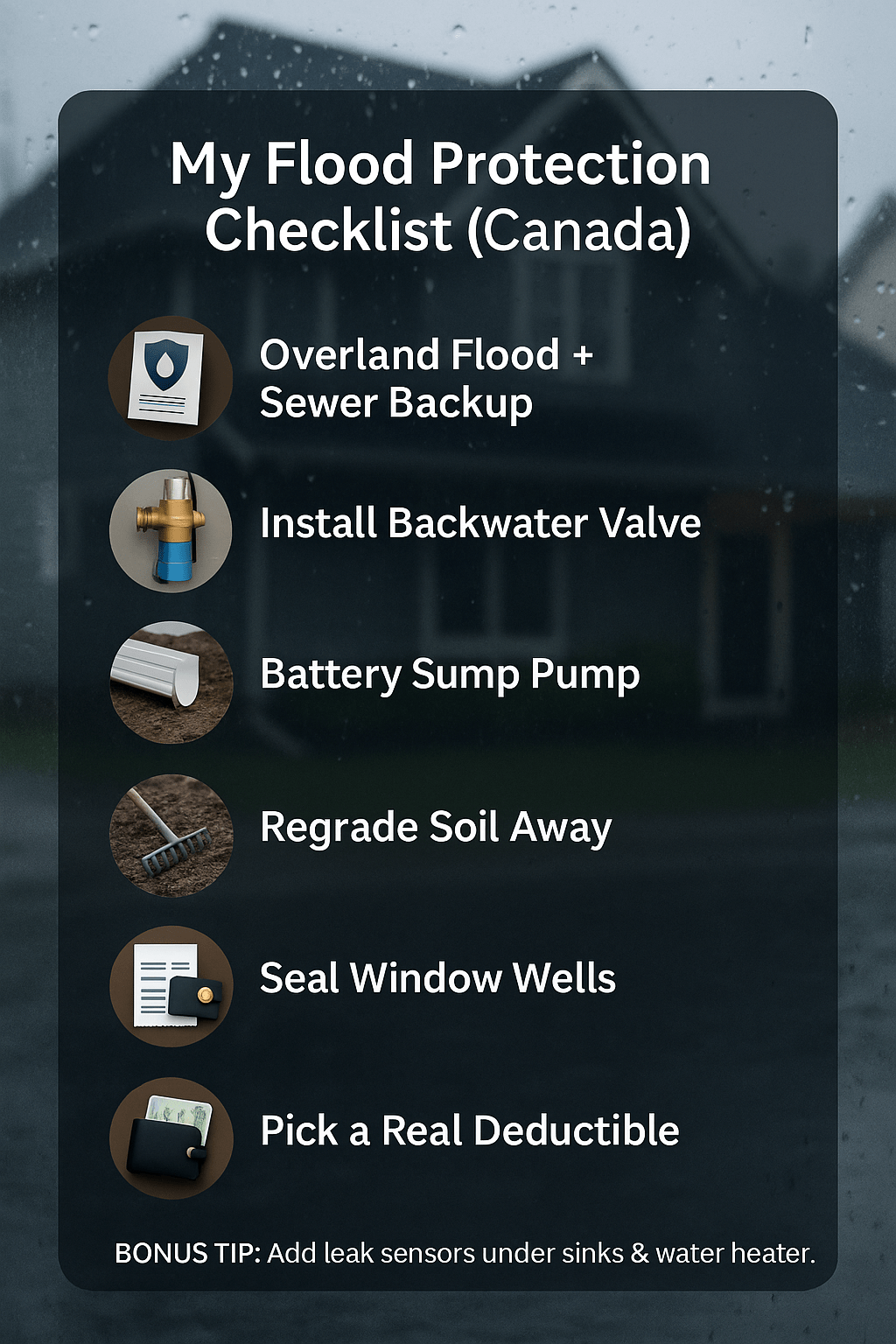 My Flood Protection Checklist (Canada)

Overland Flood + Sewer Backup

Install Backwater Valve

Battery Sump Pump

Regrade Soil Away

Seal Window Wells

Pick a Real Deductible

BONUS TIP: Add leak sensors under sinks & water heater.