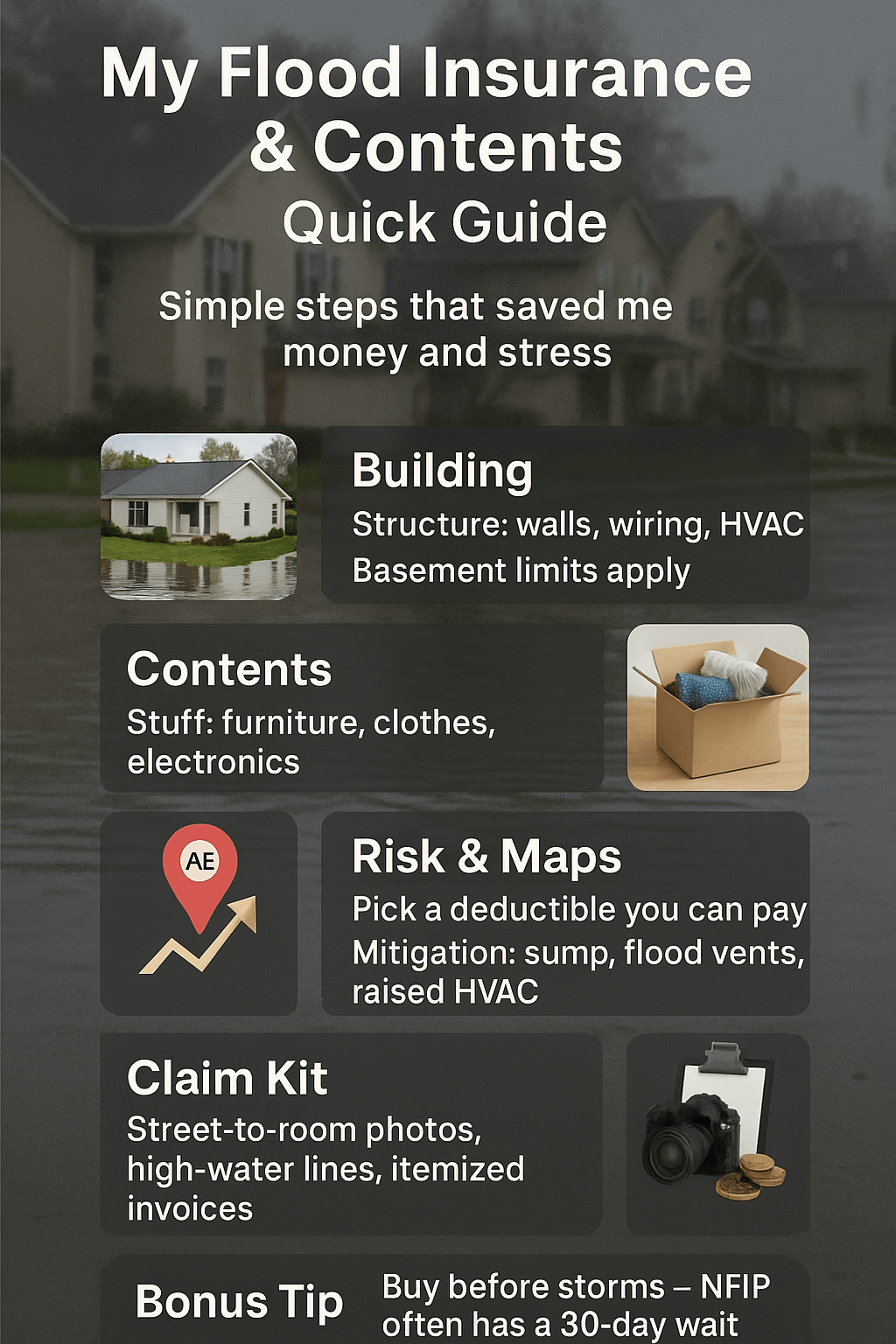 My Flood Insurance & Contents
Quick Guide

Simple steps that saved me money and stress

Building
Structure: walls, wiring, HVAC
Basement limits apply

Contents
Stuff: furniture, clothes, electronics

AE

Risk & Maps
Pick a deductible you can pay
Mitigation: sump, flood vents, raised HVAC

Claim Kit
Street-to-room photos, high-water lines, itemized invoices

Bonus Tip
Buy before storms – NFIP often has a 30-day wait