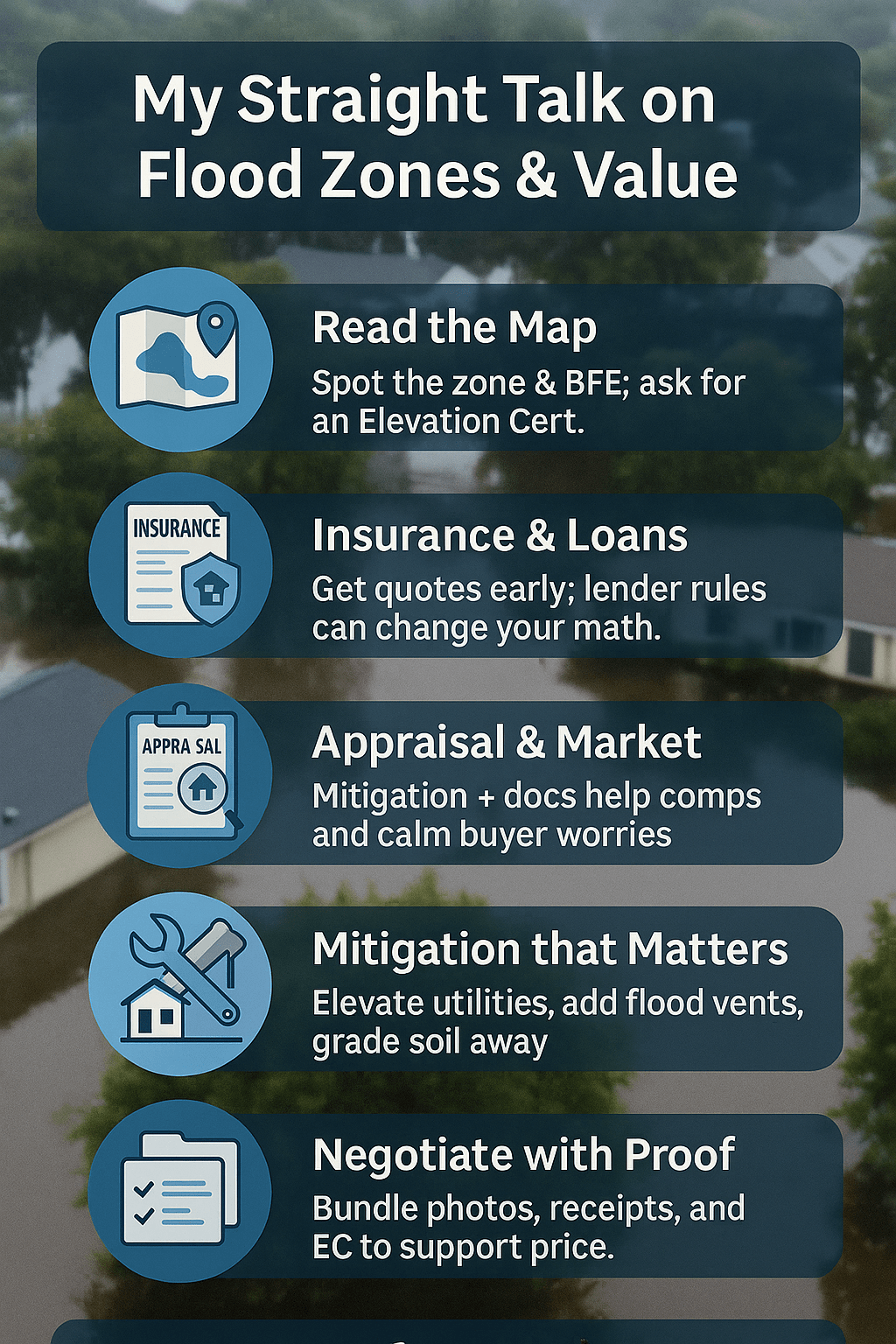 My Straight Talk on Flood Zones & Value

Read the Map
Spot the zone & BFE; ask for an Elevation Cert.

INSURANCE

Insurance & Loans
Get quotes early; lender rules can change your math.

APPRA SAL

Appraisal & Market
Mitigation + docs help comps and calm buyer worries

Mitigation that Matters
Elevate utilities, add flood vents, grade soil away

Negotiate with Proof
Bundle photos, receipts, and EC to support price.