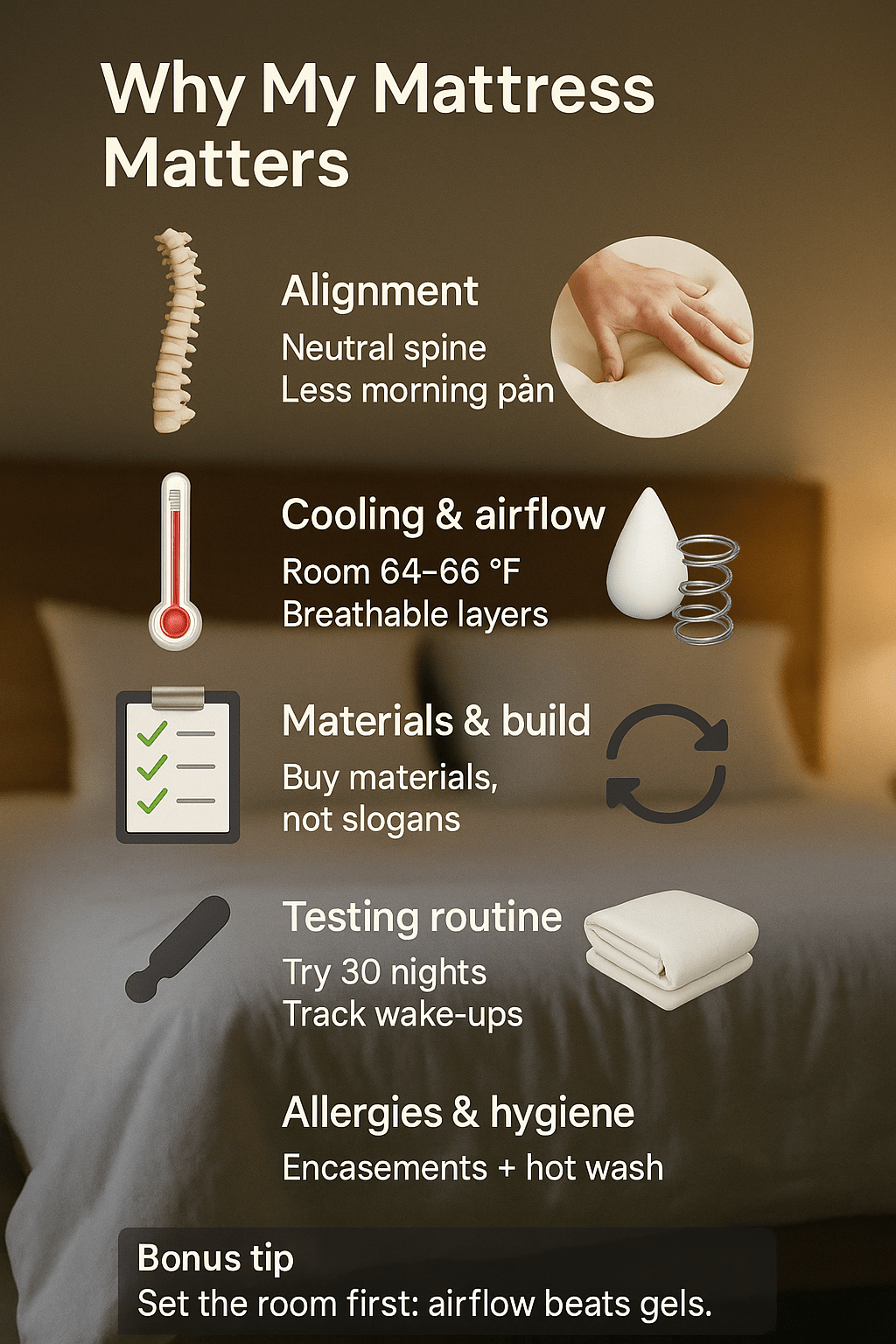 Why My Mattress Matters

Alignment
Neutral spine
Less morning pàn

Cooling & airflow
Room 64–66 °F
Breathable layers

Materials & build
Buy materials, not slogans

Testing routine
Try 30 nights
Track wake-ups

Allergies & hygiene
Encasements + hot wash

Bonus tip
Set the room first: airflow beats gels.