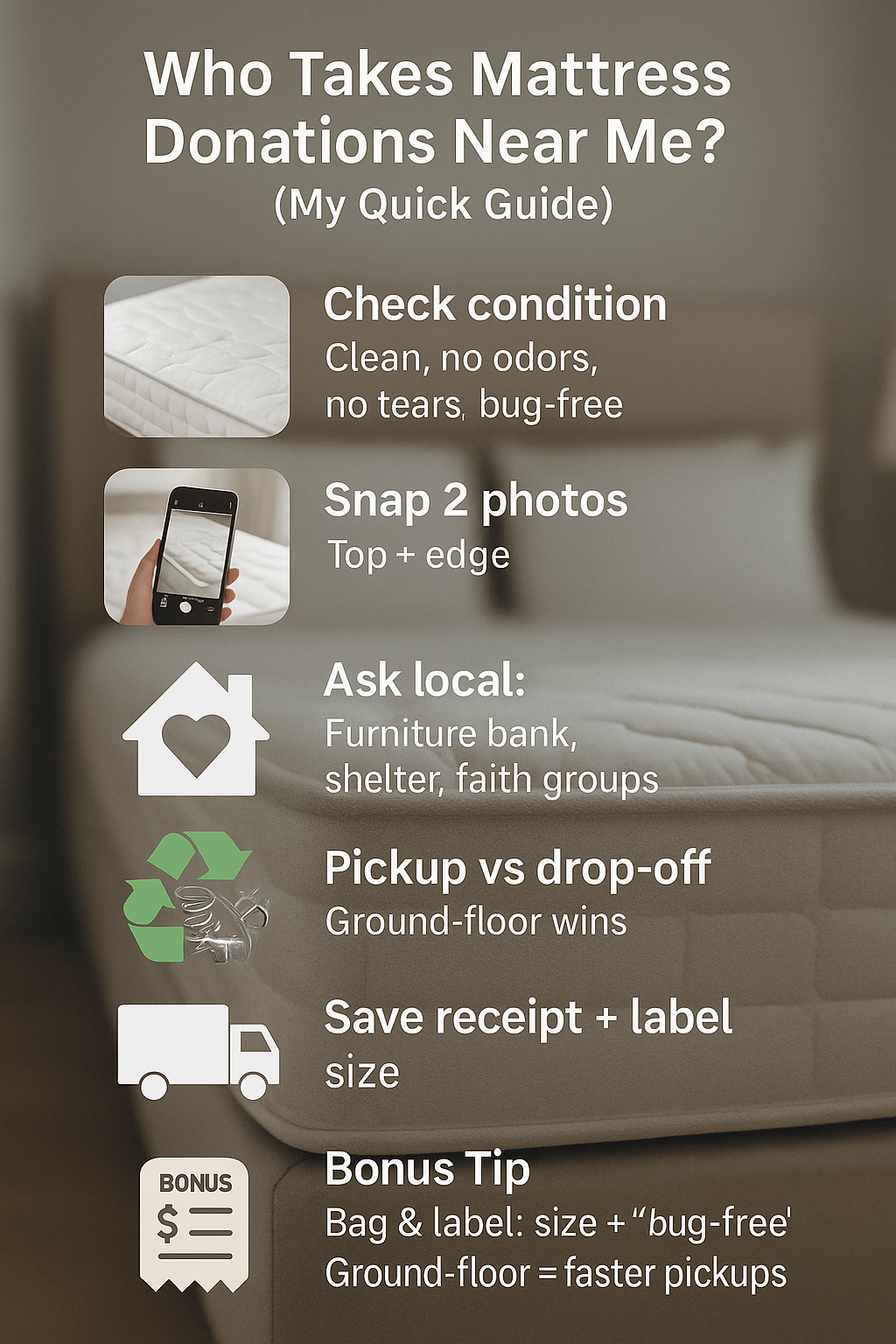 Who Takes Mattress Donations Near Me?
(My Quick Guide)

Check condition
Clean, no odors, no tears, bug-free

Snap 2 photos
Top + edge

Ask local:
Furniture bank, shelter, faith groups

Pickup vs drop-off
Ground-floor wins

Save receipt + label size

BONUS
$

Bonus Tip
Bag & label: size + "bug-free'
Ground-floor = faster pickups