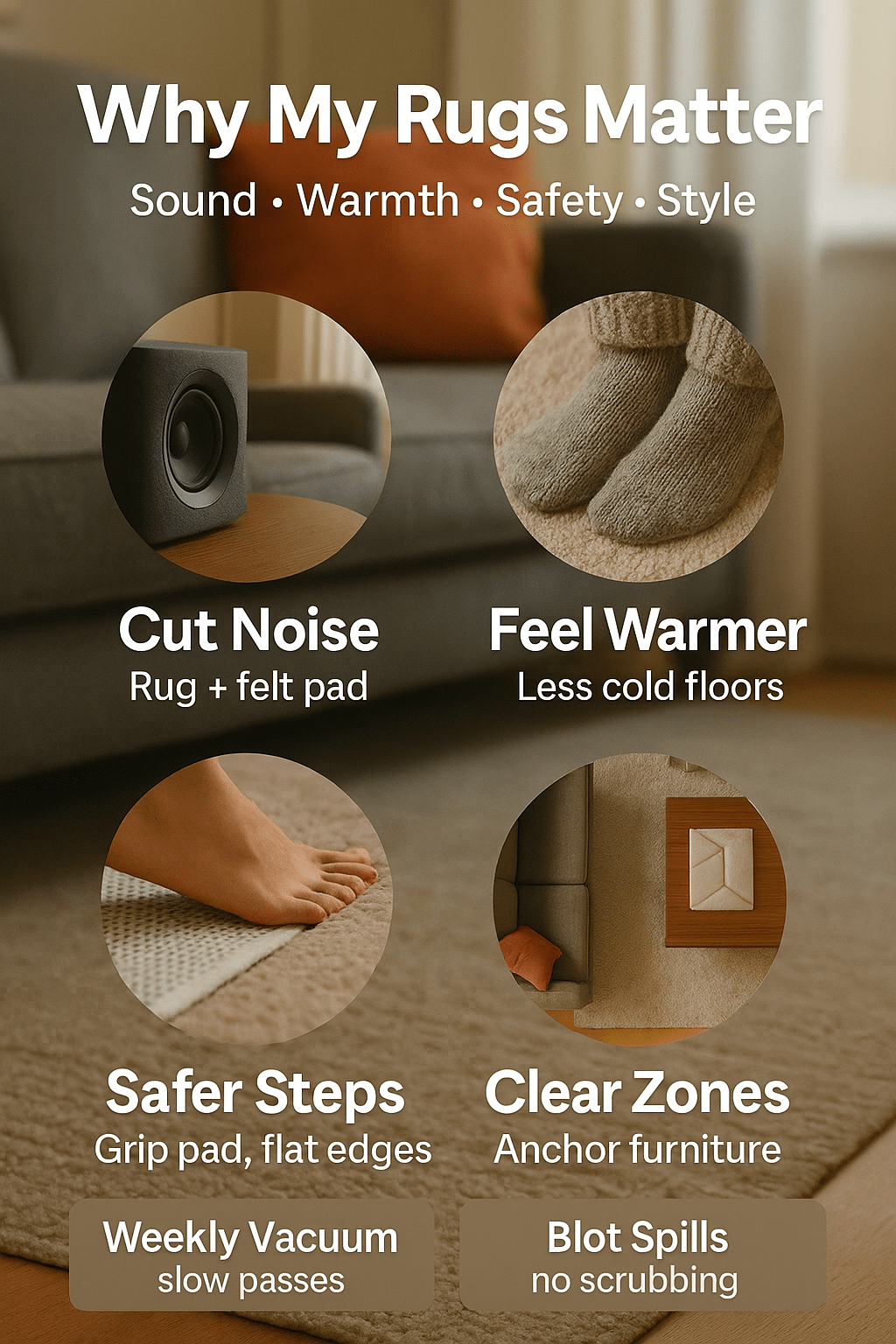 Why My Rugs Matter

Sound • Warmth • Safety • Style

Cut Noise
Rug + felt pad

Feel Warmer
Less cold floors

Safer Steps
Grip pad, flat edges

Clear Zones
Anchor furniture

Weekly Vacuum
slow passes

Blot Spills
no scrubbing