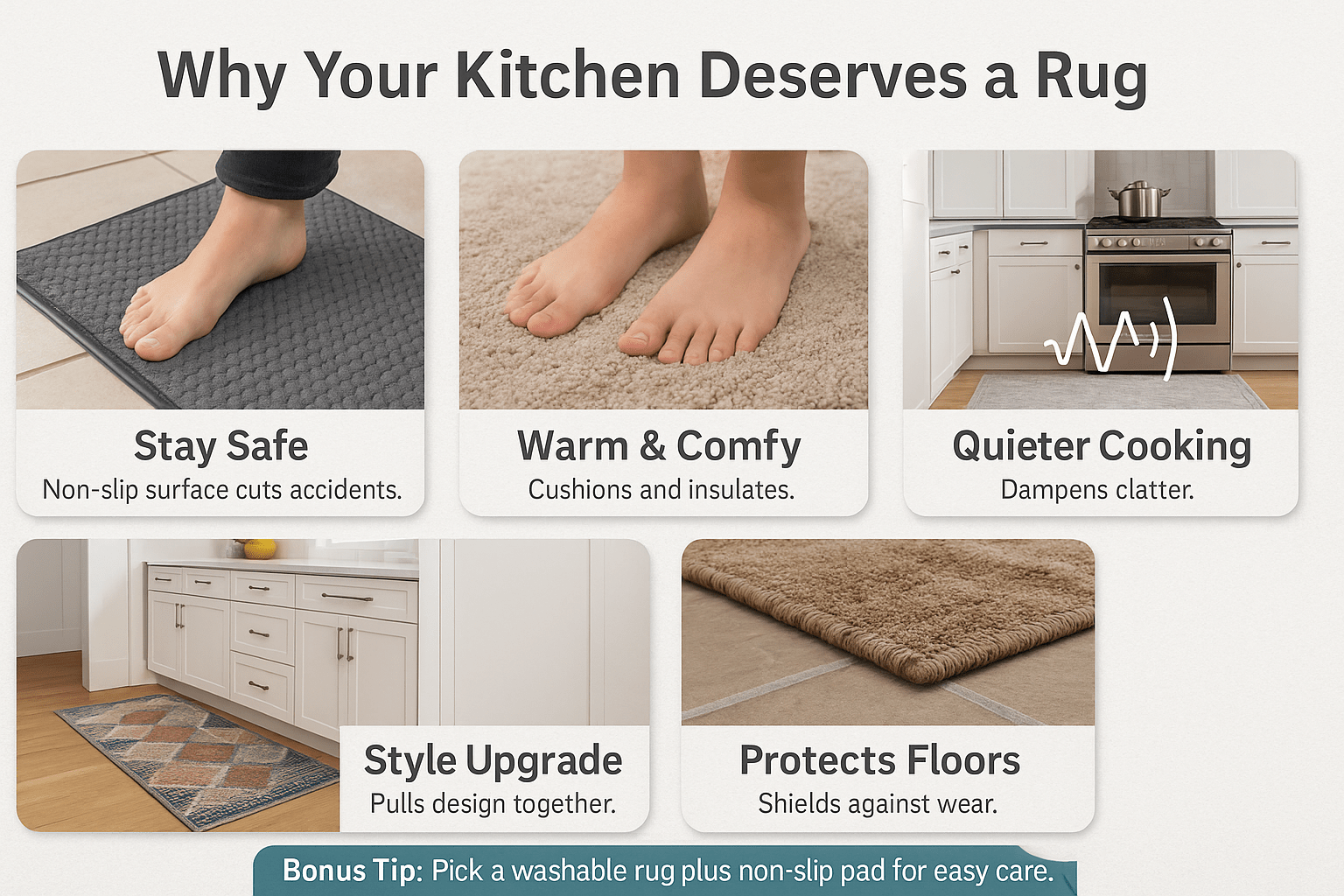 Why Your Kitchen Deserves a Rug

Stay Safe
Non-slip surface cuts accidents.

Warm & Comfy
Cushions and insulates.

Quieter Cooking
Dampens clatter.

Style Upgrade
Pulls design together.

Protects Floors
Shields against wear.

Bonus Tip: Pick a washable rug plus non-slip pad for easy care.