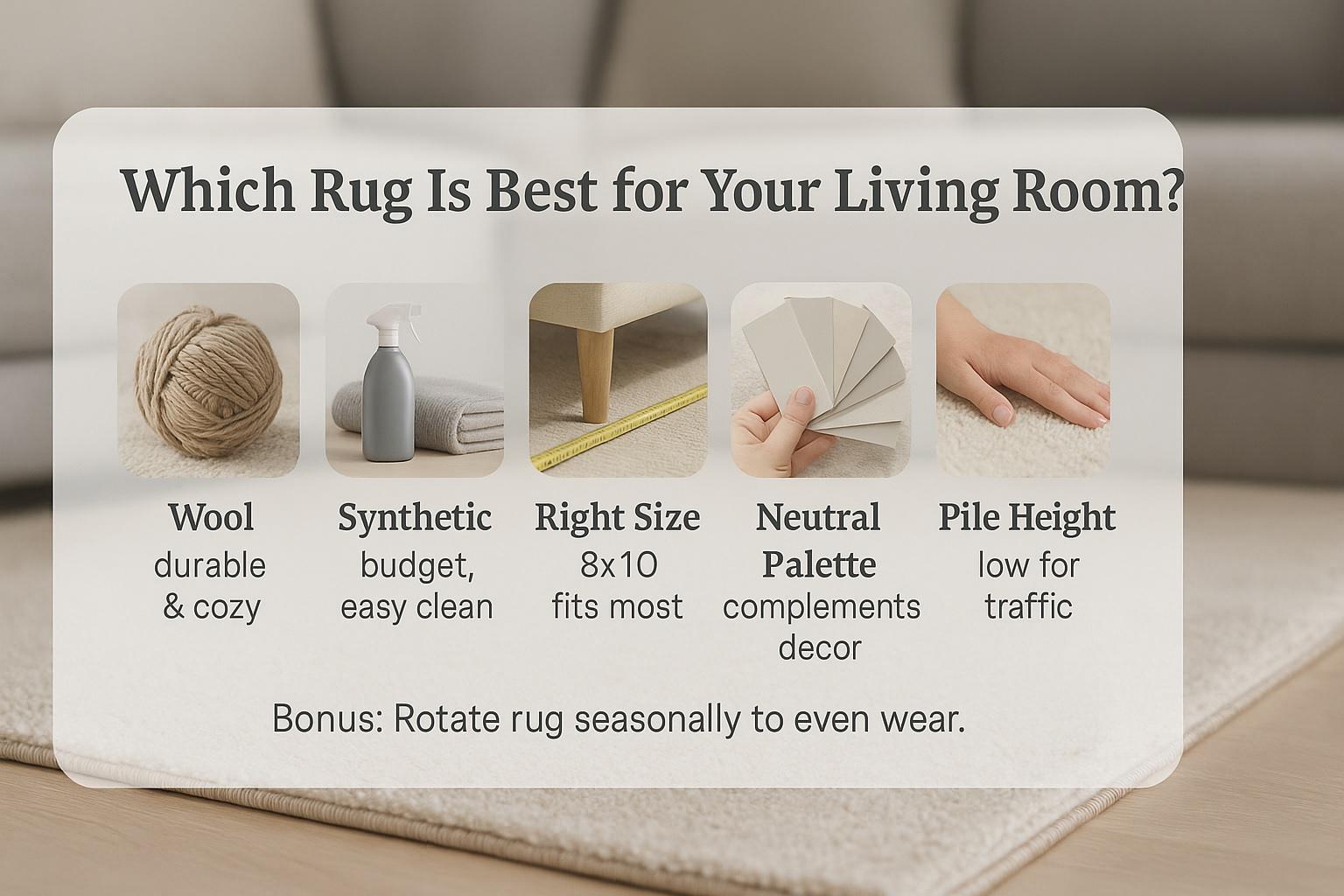 Which Rug Is Best for Your Living Room?

Wool
durable & cozy

Synthetic
budget, easy clean

Right Size
8x10 fits most

Neutral Palette
complements decor

Pile Height
low for traffic

Bonus: Rotate rug seasonally to even wear.