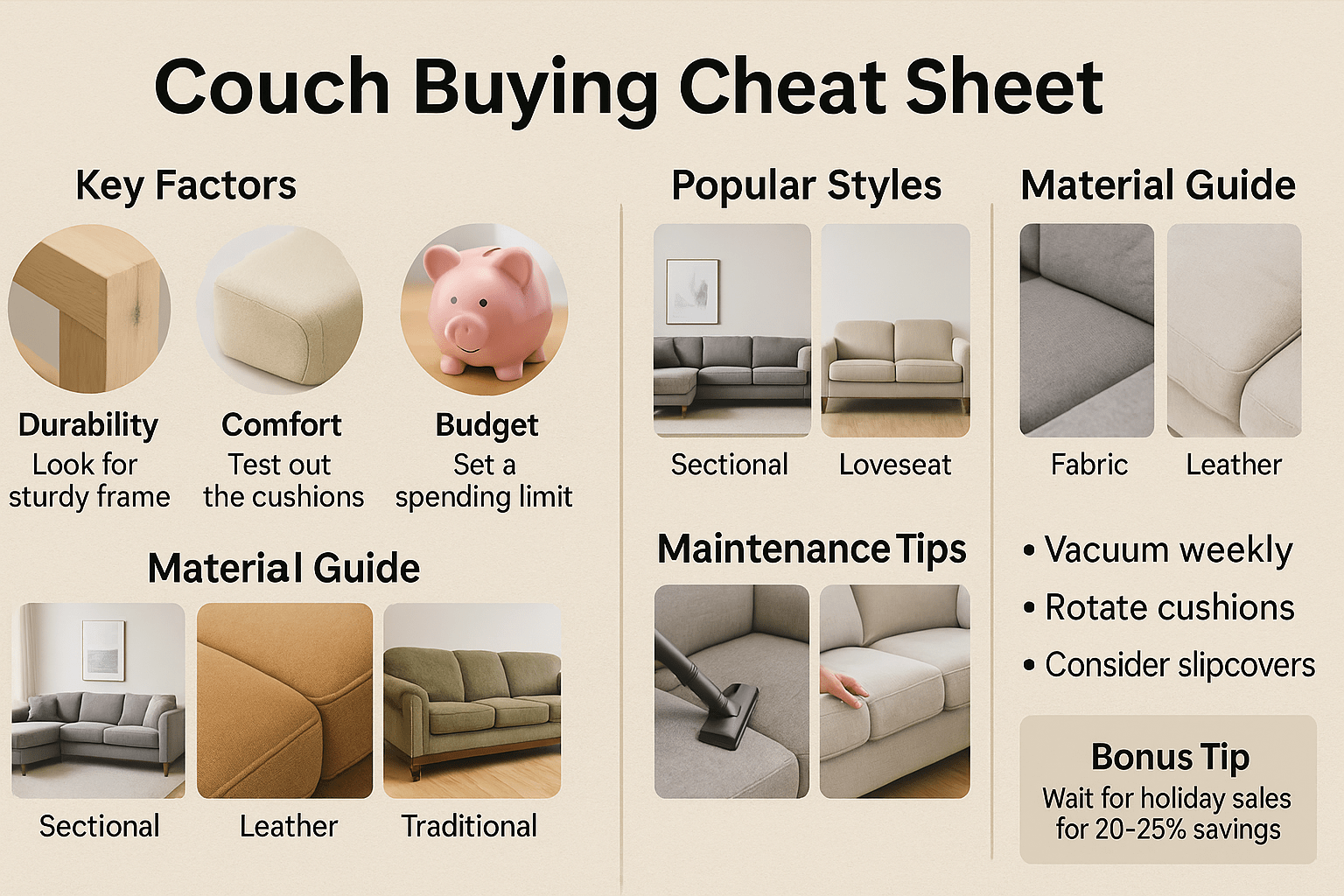 Couch Buying Cheat Sheet

Key Factors

Durability
Look for sturdy frame

Comfort
Test out the cushions

Budget
Set a spending limit

Material Guide

Sectional

Leather

Traditional

Popular Styles

Sectional

Loveseat

Maintenance Tips

Material Guide

Fabric

Leather

• Vacuum weekly
• Rotate cushions
• Consider slipcovers

Bonus Tip
Wait for holiday sales for 20-25% savings