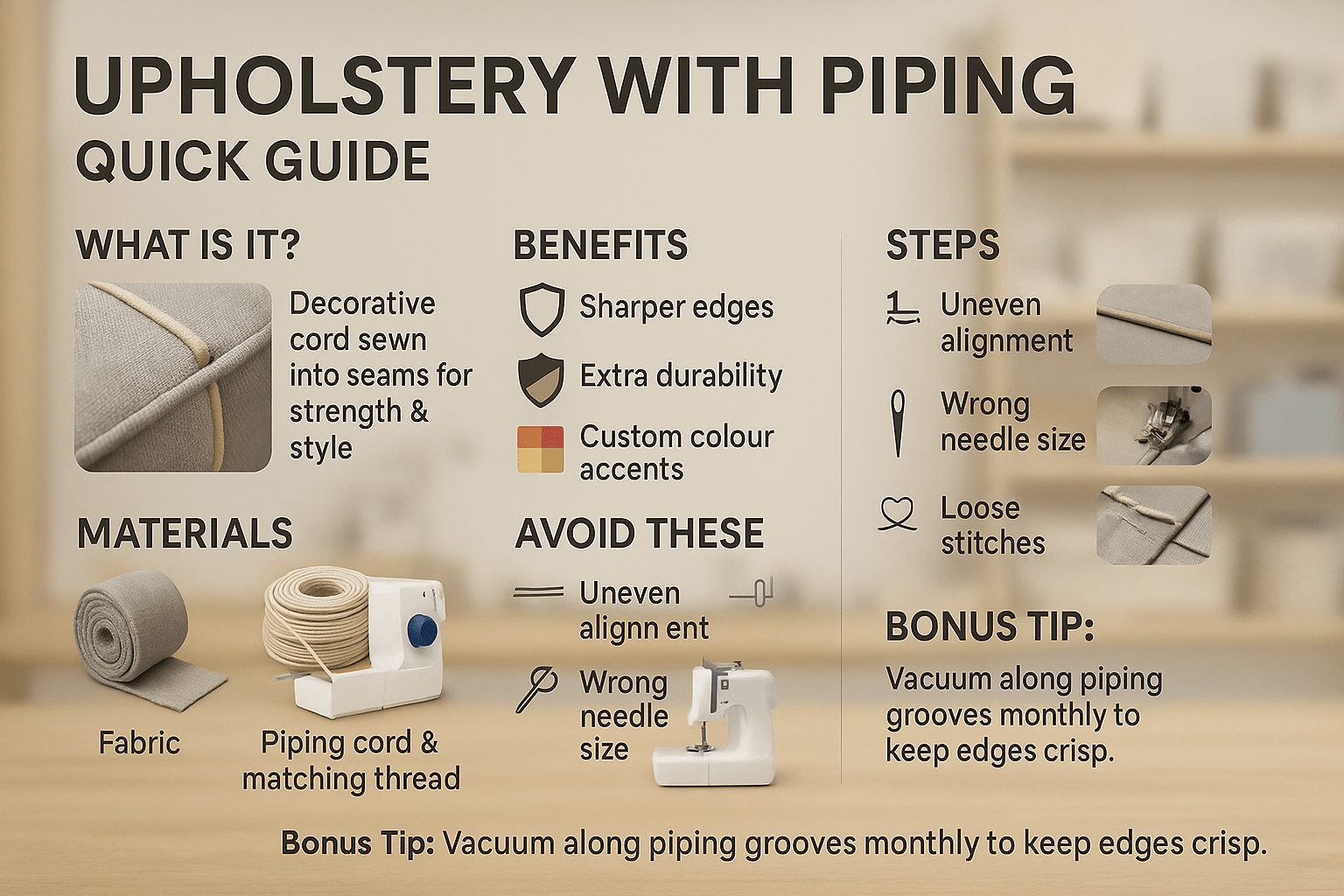 UPHOLSTERY WITH PIPING
QUICK GUIDE

WHAT IS IT?

Decorative cord sewn into seams for strength & style

MATERIALS

Fabric

Piping cord & matching thread

BENEFITS

Sharper edges

Extra durability

Custom colour accents

AVOID THESE

Uneven alignn ent

Wrong needle size

STEPS

1 Uneven alignment

Wrong needle size

Loose stitches

BONUS TIP:

Vacuum along piping grooves monthly to keep edges crisp.

Bonus Tip: Vacuum along piping grooves monthly to keep edges crisp.