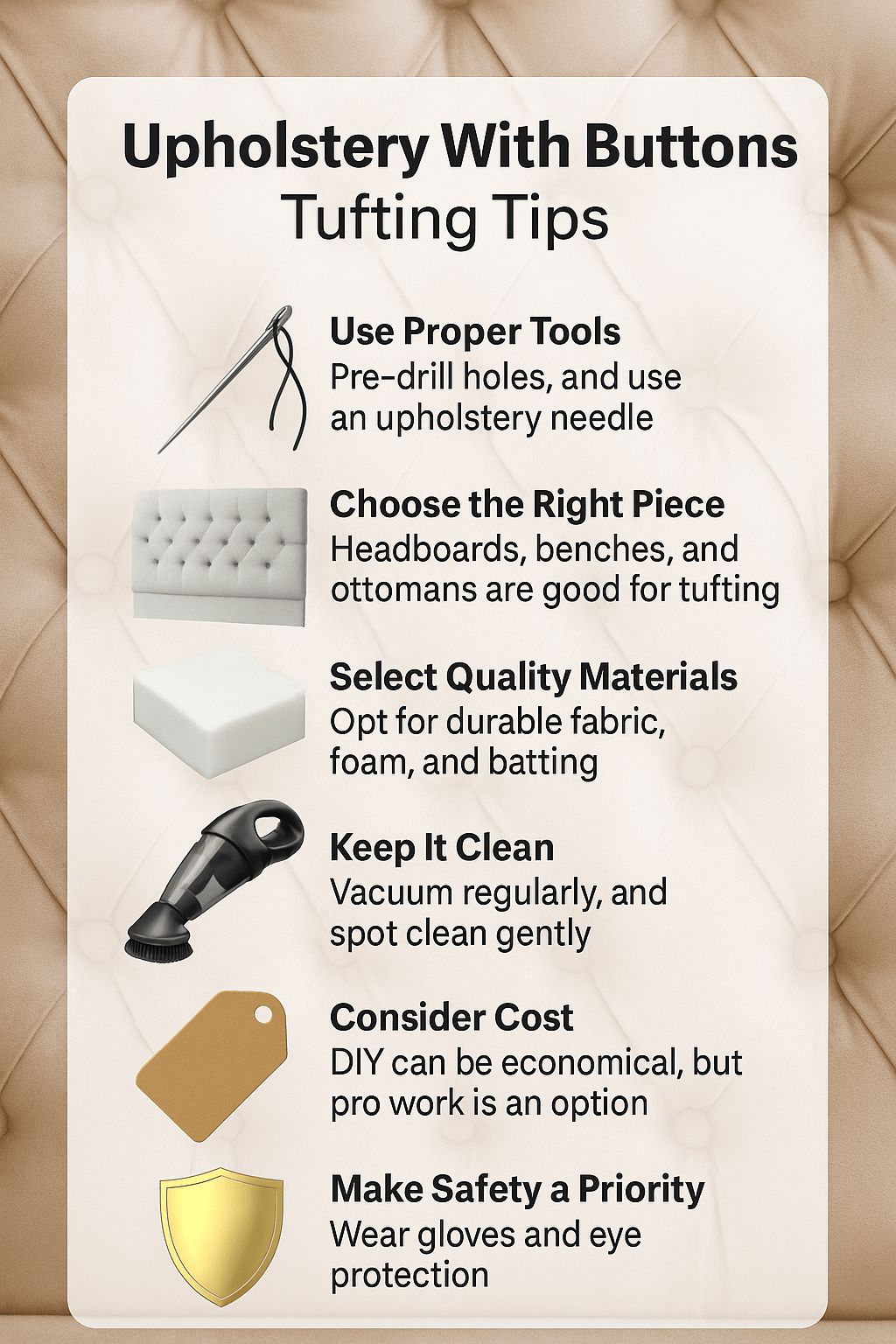 Upholstery With Buttons
Tufting Tips

Use Proper Tools
Pre-drill holes, and use an upholstery needle

Choose the Right Piece
Headboards, benches, and ottomans are good for tufting

Select Quality Materials
Opt for durable fabric, foam, and batting

Keep It Clean
Vacuum regularly, and spot clean gently

Consider Cost
DIY can be economical, but pro work is an option

Make Safety a Priority
Wear gloves and eye protection