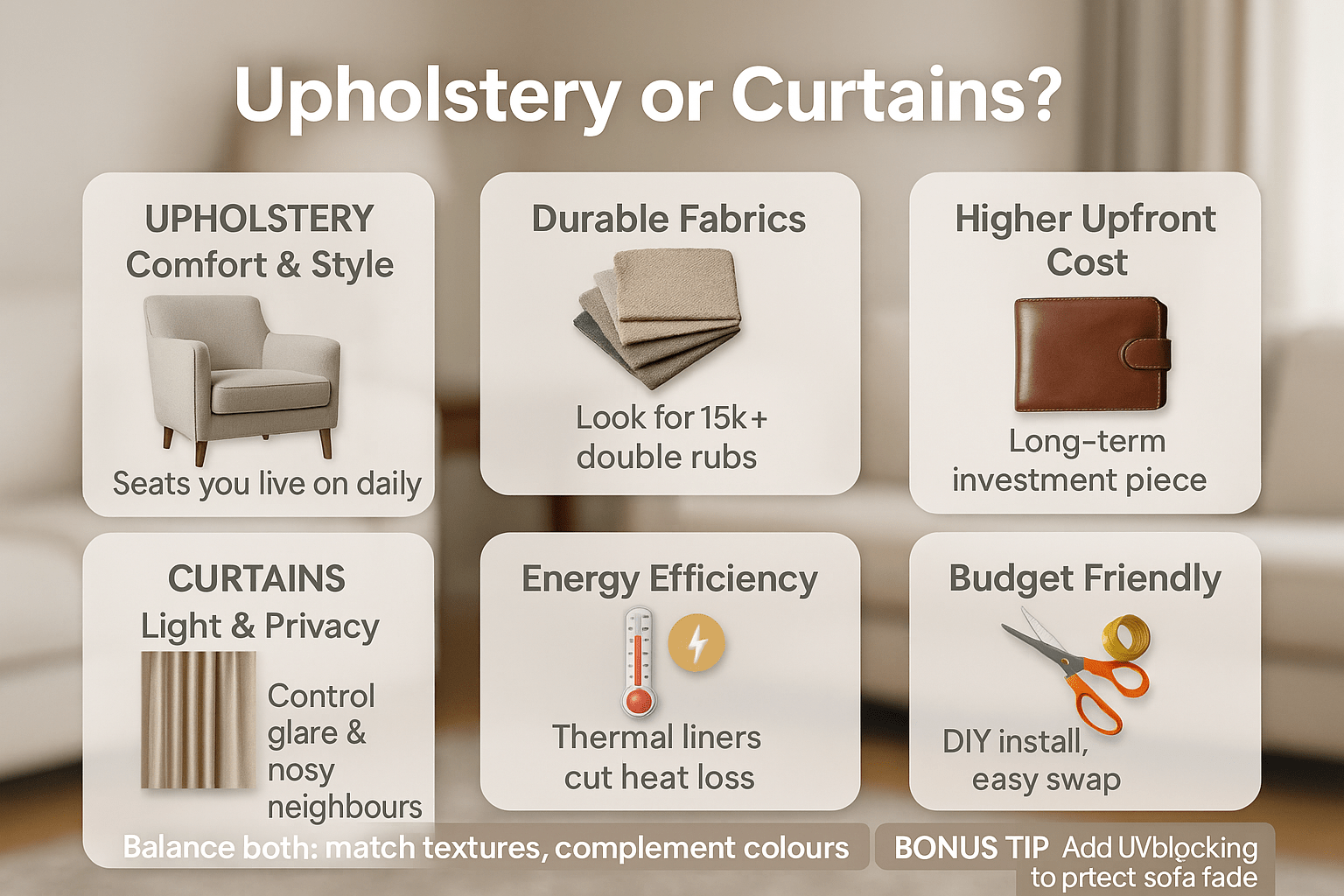 Upholstery or Curtains?

UPHOLSTERY
Comfort & Style

Seats you live on daily

Durable Fabrics

Look for 15k+ double rubs

Higher Upfront Cost

Long-term investment piece

CURTAINS
Light & Privacy

Control glare & nosy neighbours

Energy Efficiency

Thermal liners cut heat loss

Budget Friendly

DIY install, easy swap

Balance both: match textures, complement colours

BONUS TIP Add UVblocking to prtect sofa fade