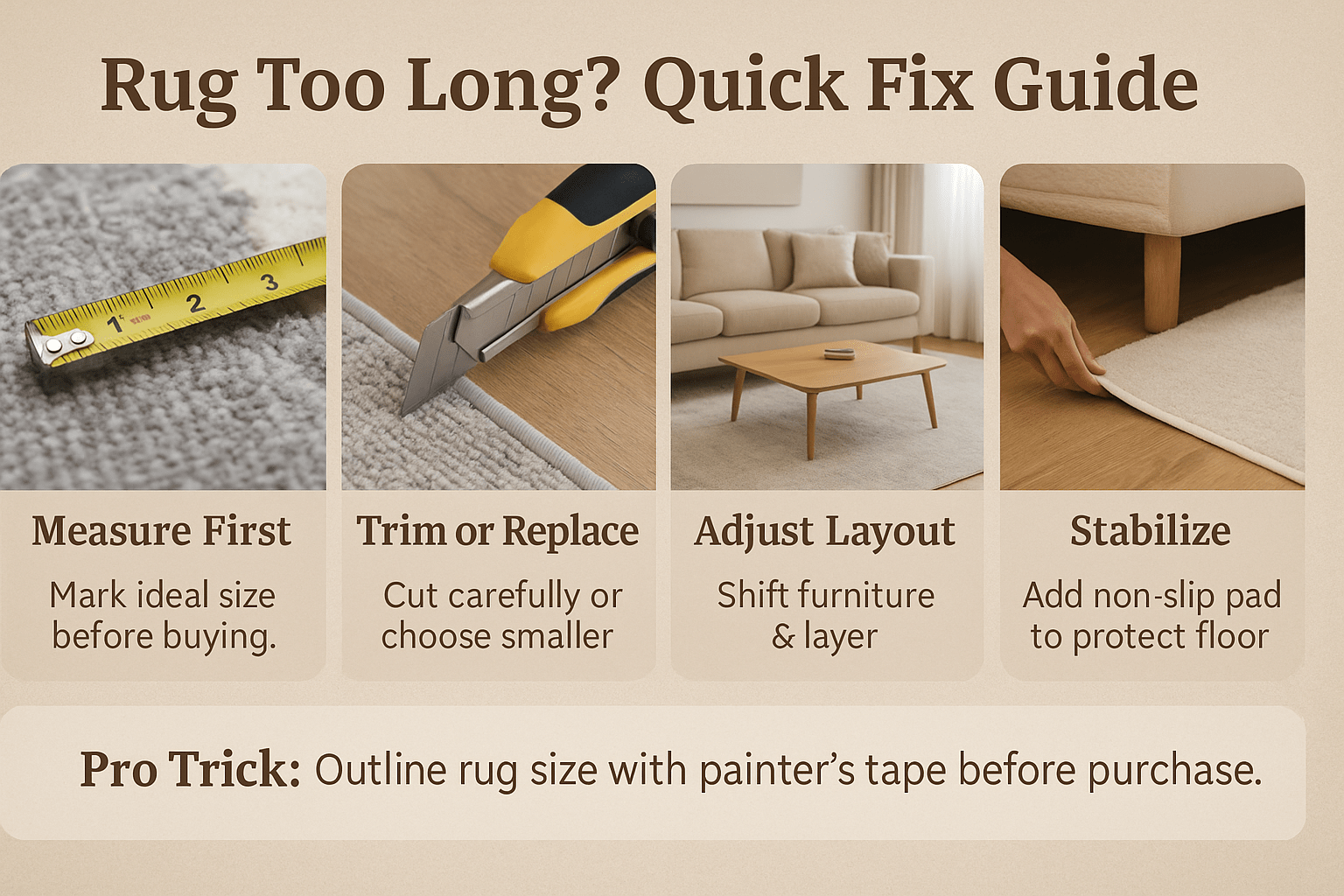 Rug Too Long? Quick Fix Guide

1 2 3

Measure First

Mark ideal size before buying.

Trim or Replace

Cut carefully or choose smaller

Adjust Layout

Shift furniture & layer

Stabilize

Add non-slip pad to protect floor

Pro Trick: Outline rug size with painter's tape before purchase.