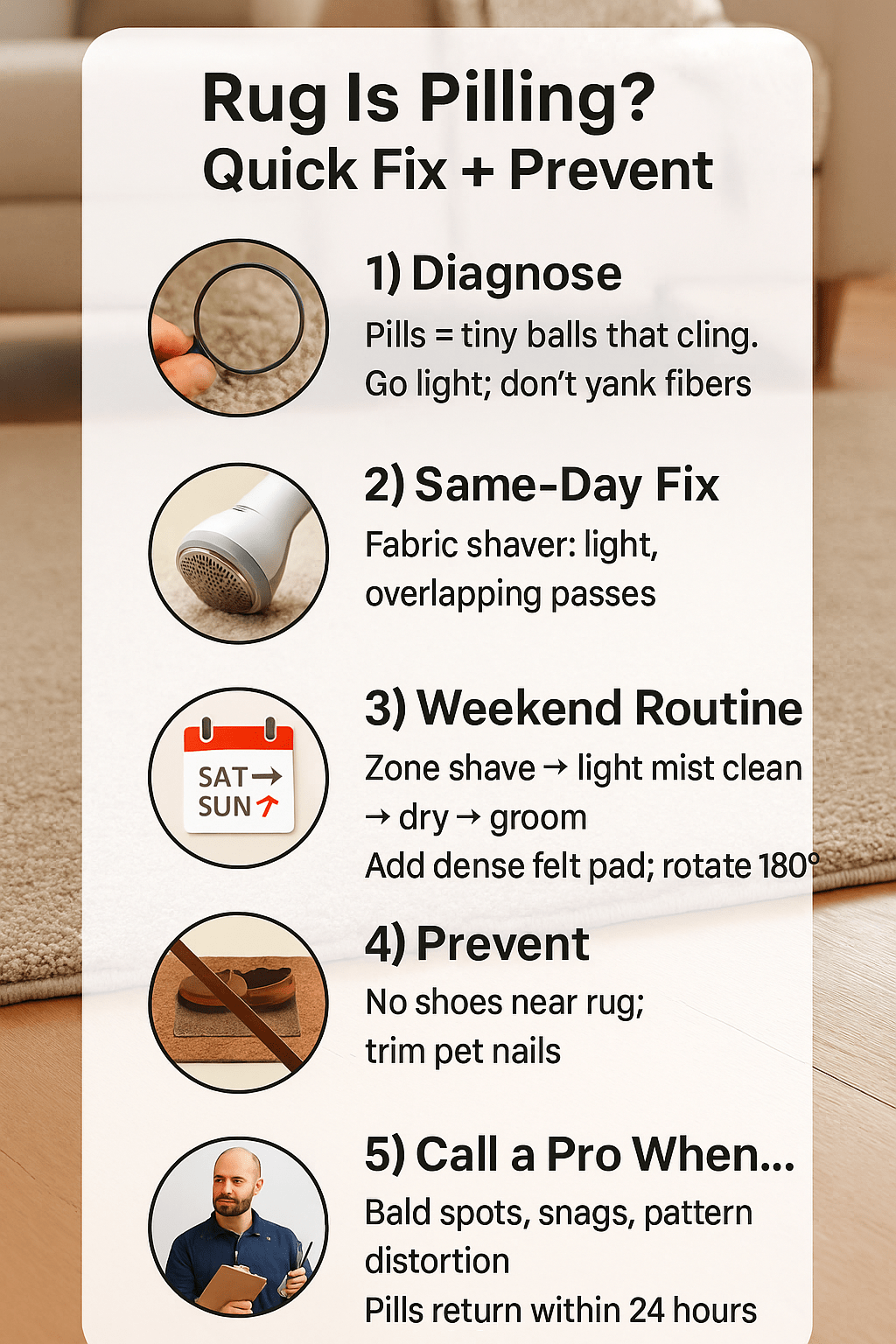 Rug Is Pilling?
Quick Fix + Prevent

1) Diagnose
Pills = tiny balls that cling.
Go light; don't yank fibers

2) Same-Day Fix
Fabric shaver: light, overlapping passes

SAT →
SUN ↑

3) Weekend Routine
Zone shave → light mist clean → dry → groom
Add dense felt pad; rotate 180°

4) Prevent
No shoes near rug; trim pet nails

5) Call a Pro When...
Bald spots, snags, pattern distortion
Pills return within 24 hours