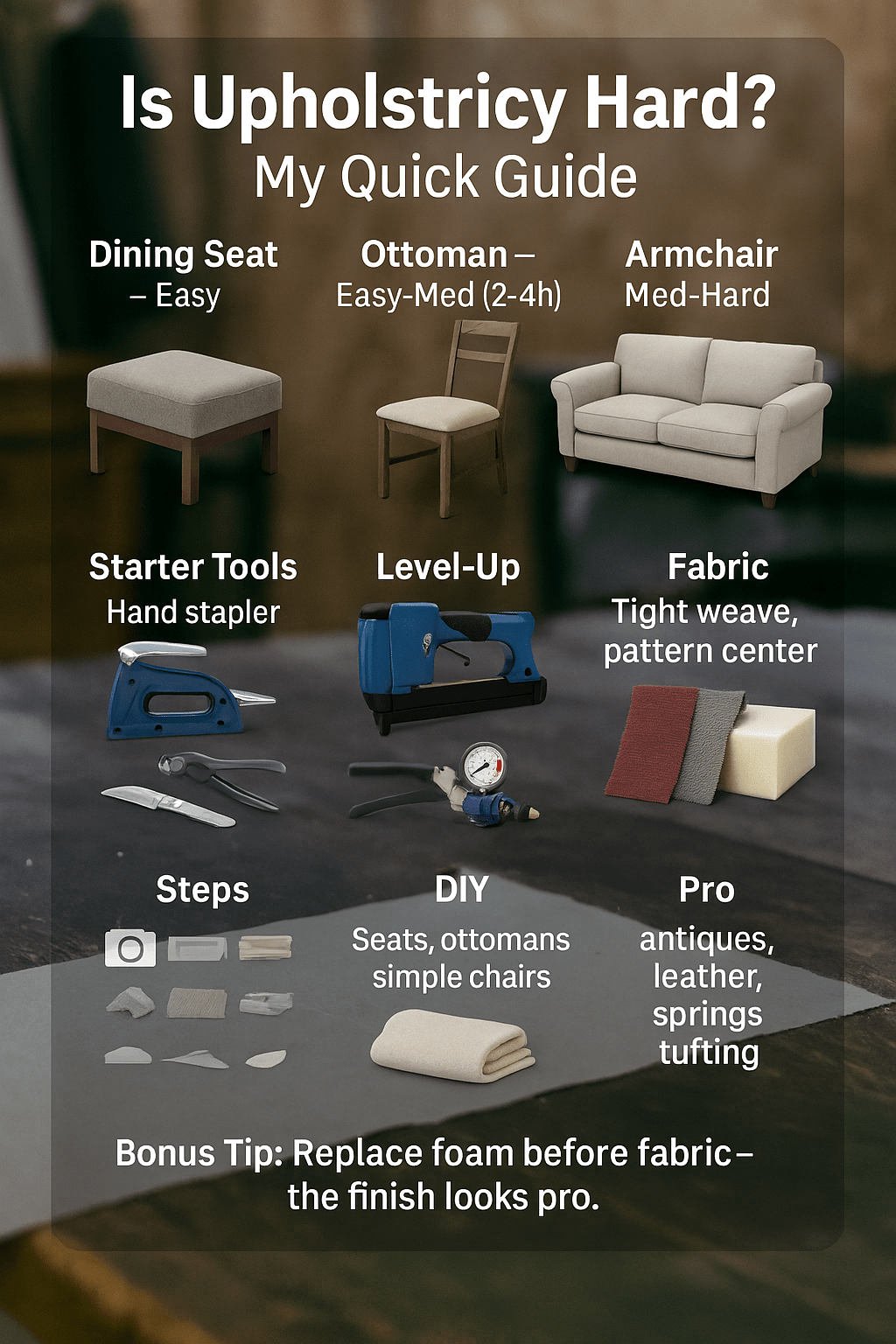 Is Upholstricy Hard?
My Quick Guide

Dining Seat
– Easy

Ottoman –
Easy-Med (2-4h)

Armchair
Med-Hard

Starter Tools
Hand stapler

Level-Up

Fabric
Tight weave, pattern center

Steps

DIY
Seats, ottomans simple chairs

Pro
antiques, leather, springs tufting

Bonus Tip: Replace foam before fabric – the finish looks pro.