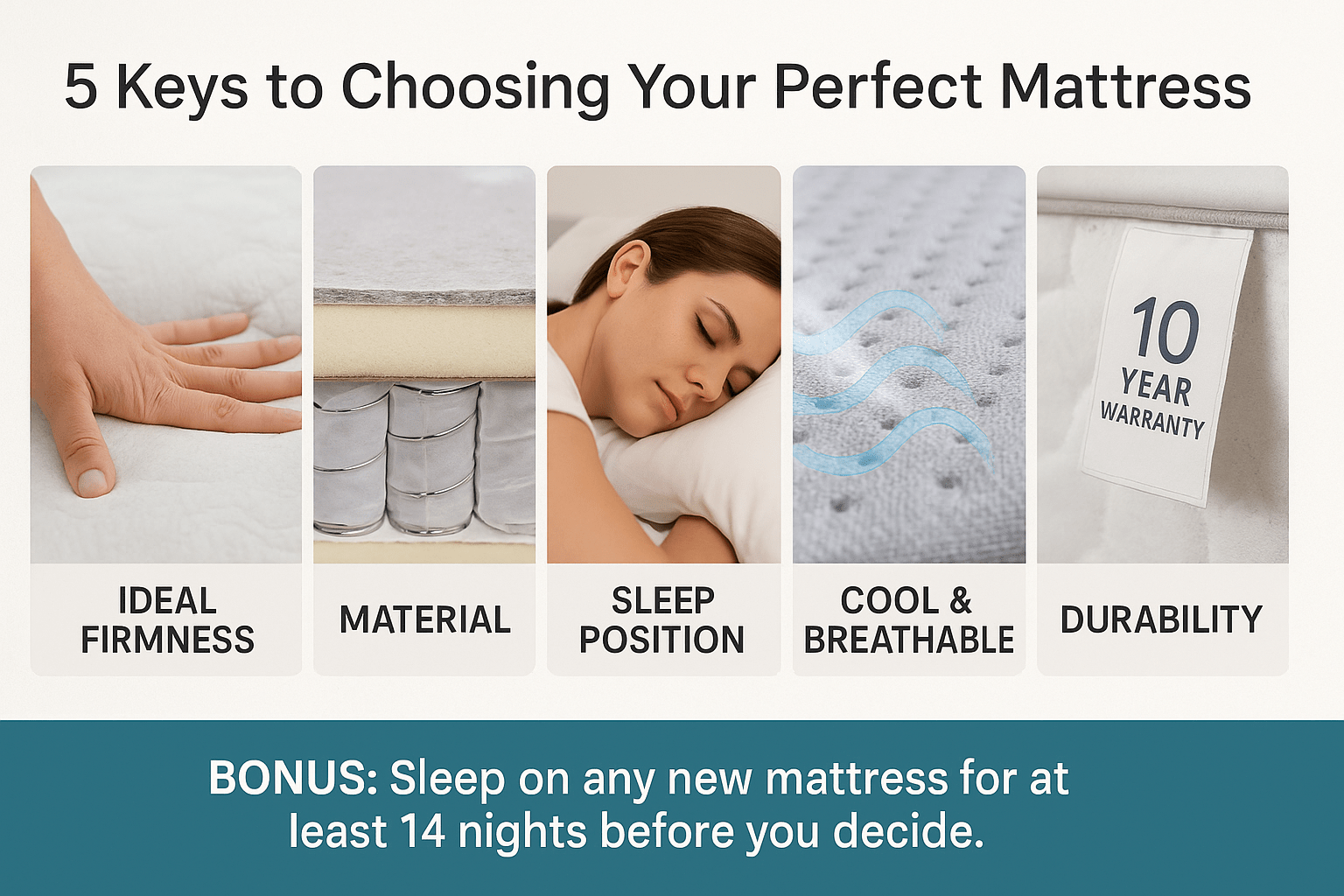 5 Keys to Choosing Your Perfect Mattress

10 YEAR WARRANTY

IDEAL FIRMNESS

MATERIAL

SLEEP POSITION

COOL & BREATHABLE

DURABILITY

BONUS: Sleep on any new mattress for at least 14 nights before you decide.