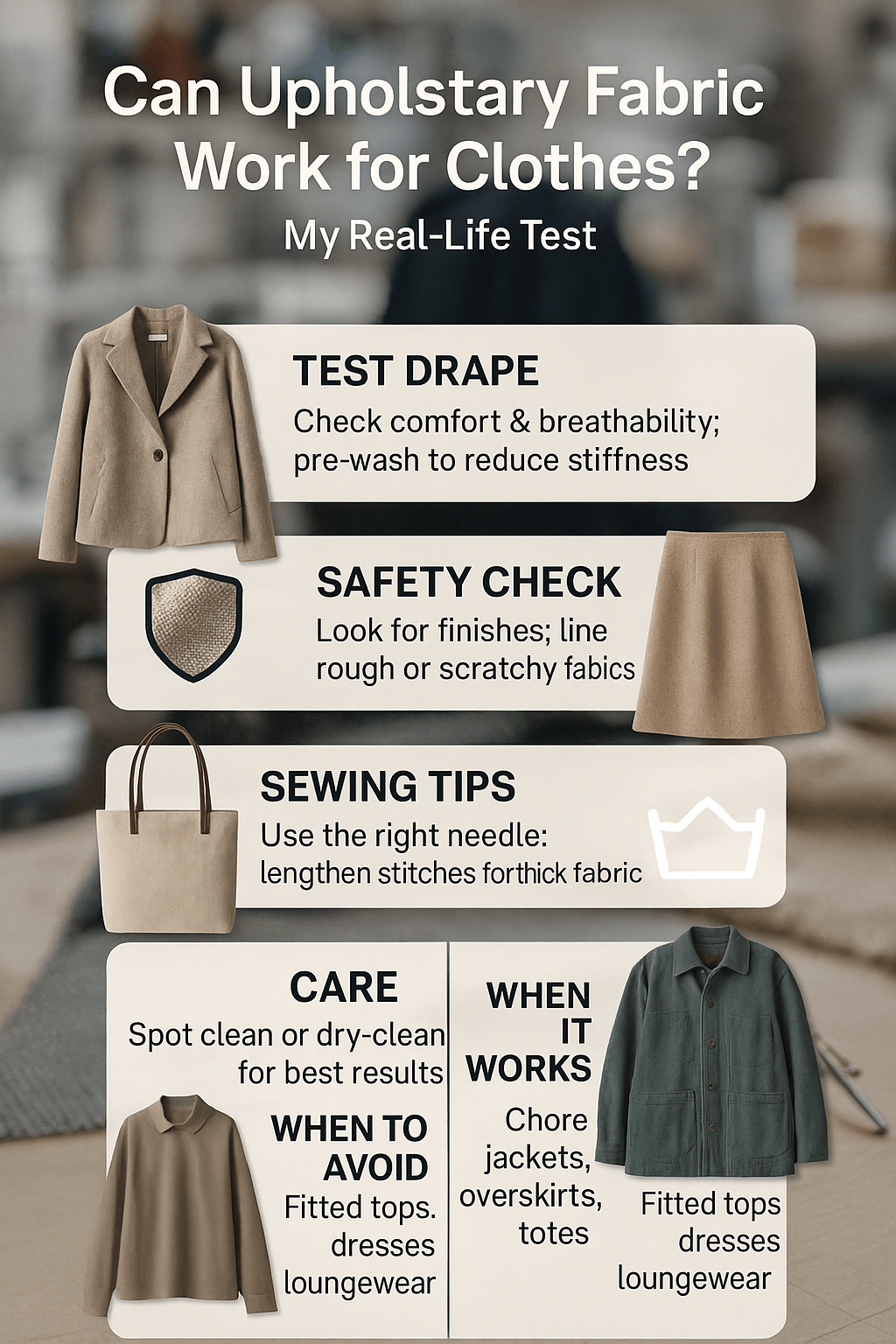 Can Upholstary Fabric Work for Clothes?

My Real-Life Test

TEST DRAPE

Check comfort & breathability; pre-wash to reduce stiffness

SAFETY CHECK

Look for finishes; line rough or scratchy fabics

SEWING TIPS

Use the right needle: lengthen stitches forthick fabric

CARE

Spot clean or dry-clean for best results

WHEN TO AVOID

Fitted tops. dresses loungewear

WHEN IT WORKS

Chore jackets, overskirts, totes

Fitted tops dresses loungewear