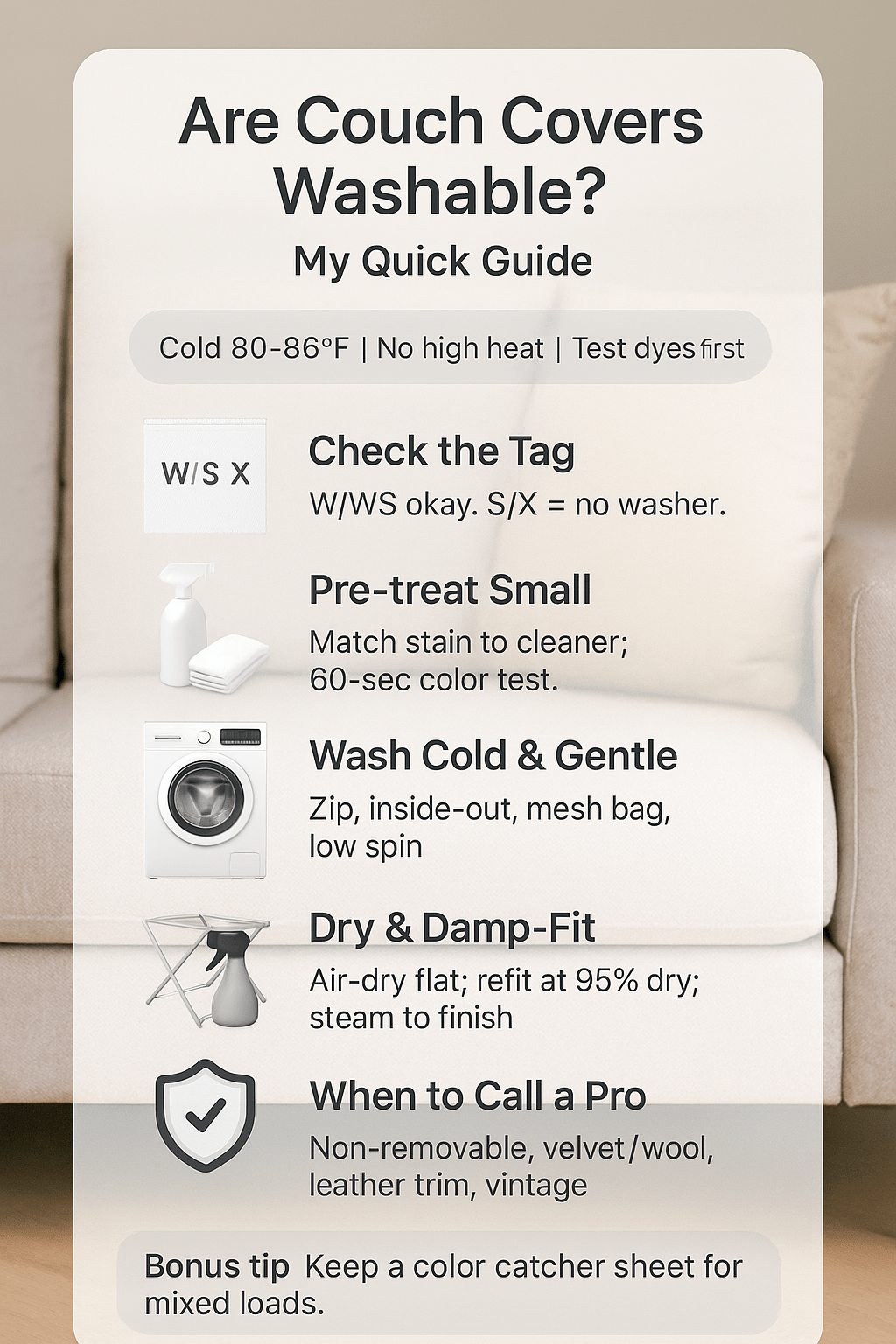 Are Couch Covers Washable?

My Quick Guide

Cold 80-86°F | No high heat | Test dyes first

W/S X

Check the Tag

W/WS okay. S/X = no washer.

Pre-treat Small

Match stain to cleaner; 60-sec color test.

Wash Cold & Gentle

Zip, inside-out, mesh bag, low spin

Dry & Damp-Fit

Air-dry flat; refit at 95% dry; steam to finish

When to Call a Pro

Non-removable, velvet/wool, leather trim, vintage

Bonus tip Keep a color catcher sheet for mixed loads.