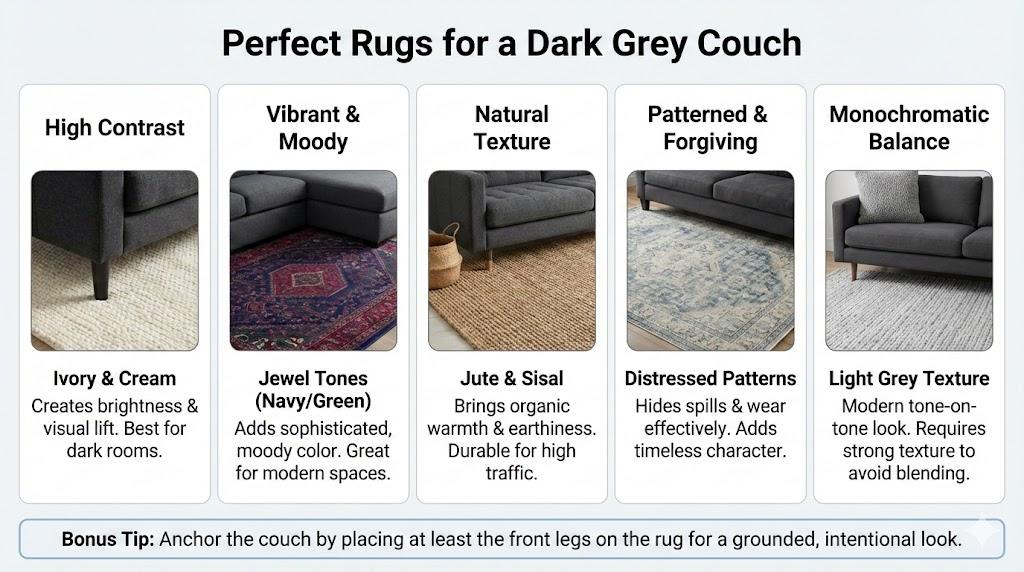 Perfect Rugs for a Dark Grey Couch

High Contrast

Ivory & Cream
Creates brightness & visual lift. Best for dark rooms.

Vibrant & Moody

Jewel Tones (Navy/Green)
Adds sophisticated, moody color. Great for modern spaces.

Natural Texture

Jute & Sisal
Brings organic warmth & earthiness. Durable for high traffic.

Patterned & Forgiving

Distressed Patterns
Hides spills & wear effectively. Adds timeless character.

Monochromatic Balance

Light Grey Texture
Modern tone-on-tone look. Requires strong texture to avoid blending.

Bonus Tip: Anchor the couch by placing at least the front legs on the rug for a grounded, intentional look.