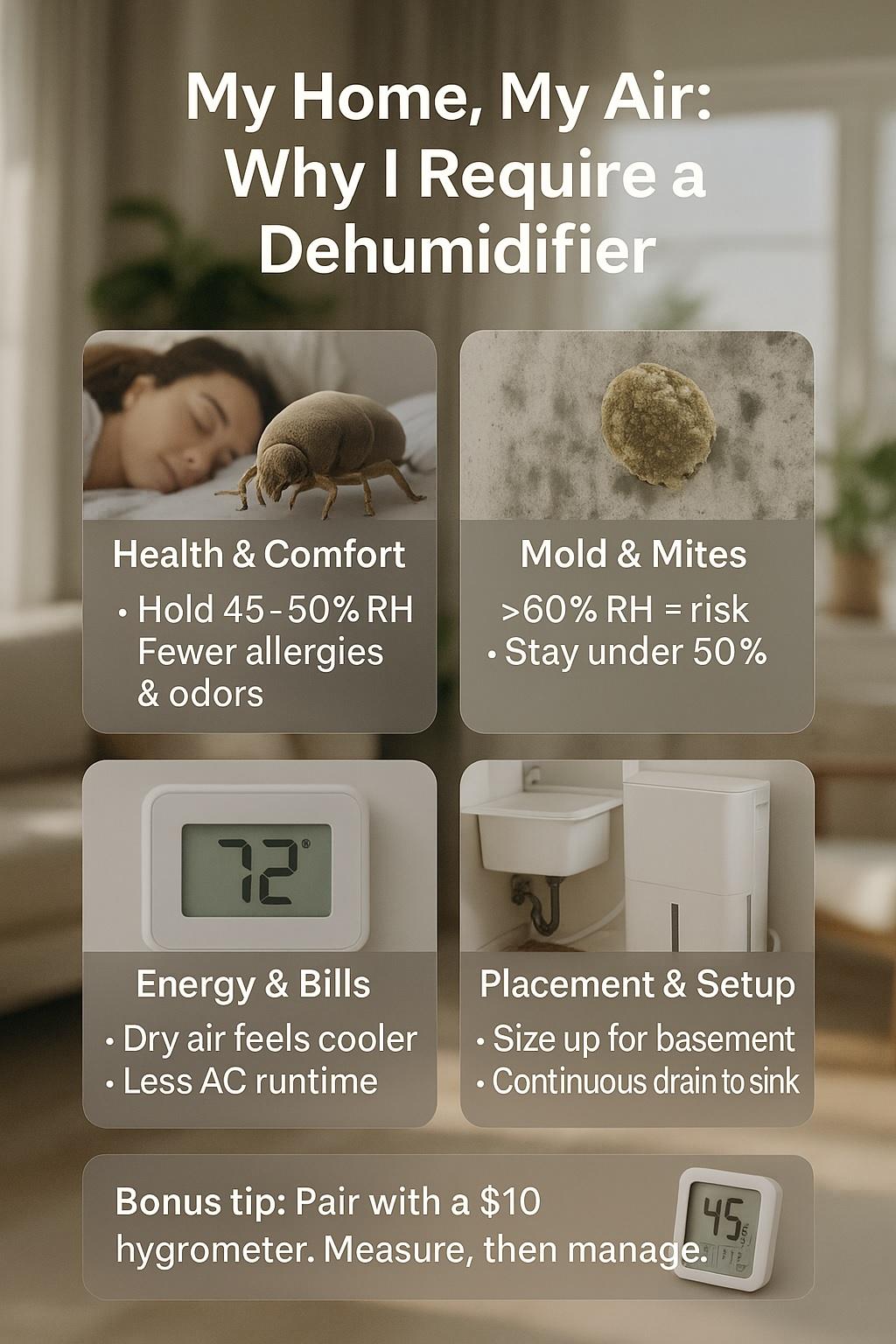 My Home, My Air: Why I Require a Dehumidifier

Health & Comfort
• Hold 45-50% RH Fewer allergies & odors

Mold & Mites
>60% RH = risk
• Stay under 50%

72°

Energy & Bills
• Dry air feels cooler
• Less AC runtime

Placement & Setup
• Size up for basement
• Continuous drain to sink

Bonus tip: Pair with a $10 hygrometer. Measure, then manage.

45