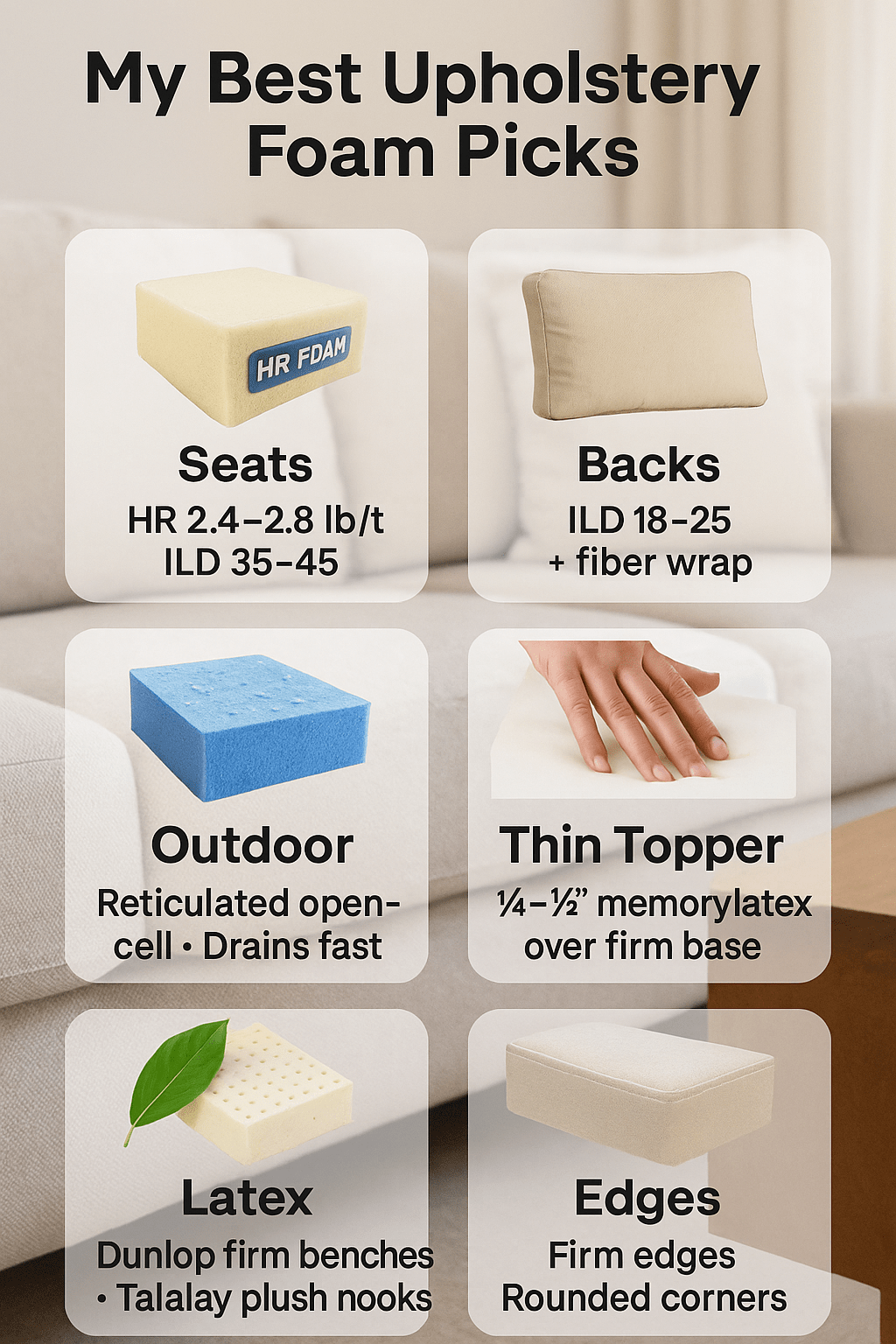 My Best Upholstery Foam Picks

HR FDAM

Seats
HR 2.4–2.8 lb/t
ILD 35–45

Backs
ILD 18–25
+ fiber wrap

Outdoor
Reticulated open-cell • Drains fast

Thin Topper
¼–½" memorylatex over firm base

Latex
Dunlop firm benches • Talalay plush nooks

Edges
Firm edges
Rounded corners