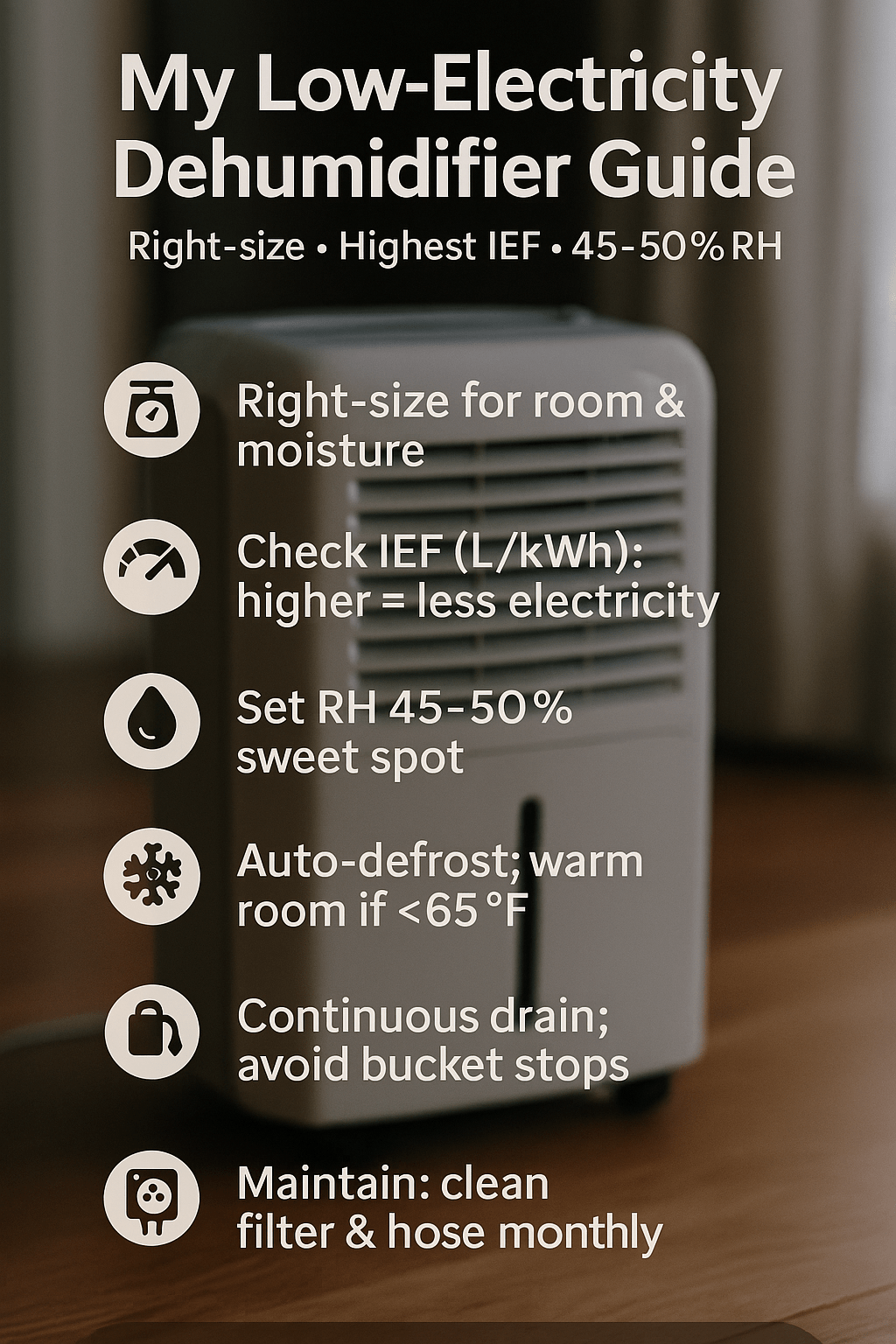 My Low-Electricity Dehumidifier Guide

Right-size • Highest IEF • 45-50% RH

Right-size for room & moisture

Check IEF (L/kWh): higher = less electricity

Set RH 45-50% sweet spot

Auto-defrost; warm room if <65 °F

Continuous drain; avoid bucket stops

Maintain: clean filter & hose monthly