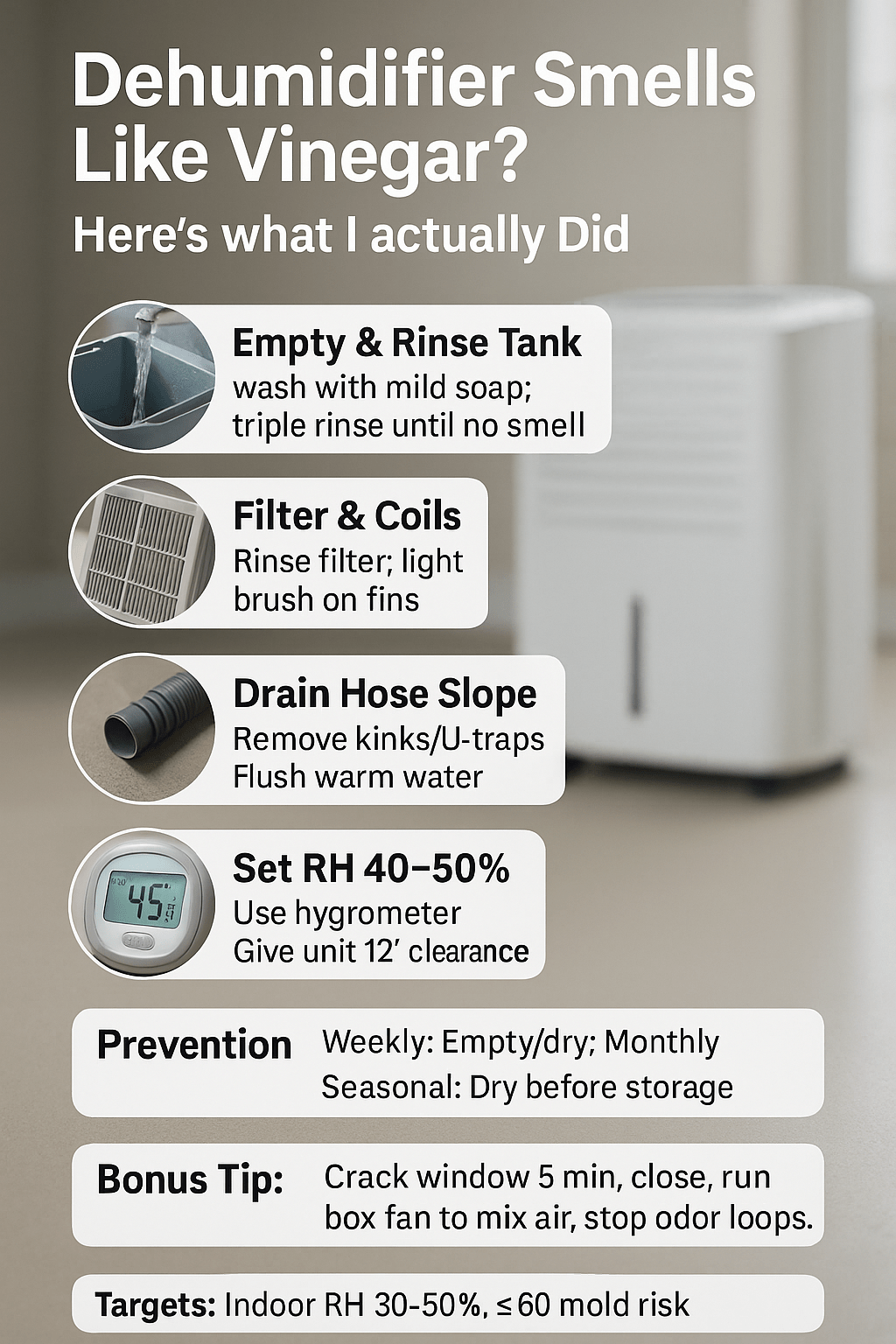 Dehumidifier Smells Like Vinegar?

Here's what I actually Did

Empty & Rinse Tank
wash with mild soap; triple rinse until no smell

Filter & Coils
Rinse filter; light brush on fins

Drain Hose Slope
Remove kinks/U-traps
Flush warm water

45
Set RH 40–50%
Use hygrometer
Give unit 12' clearance

Prevention
Weekly: Empty/dry; Monthly
Seasonal: Dry before storage

Bonus Tip:
Crack window 5 min, close, run box fan to mix air, stop odor loops.

Targets: Indoor RH 30-50%, ≤60 mold risk