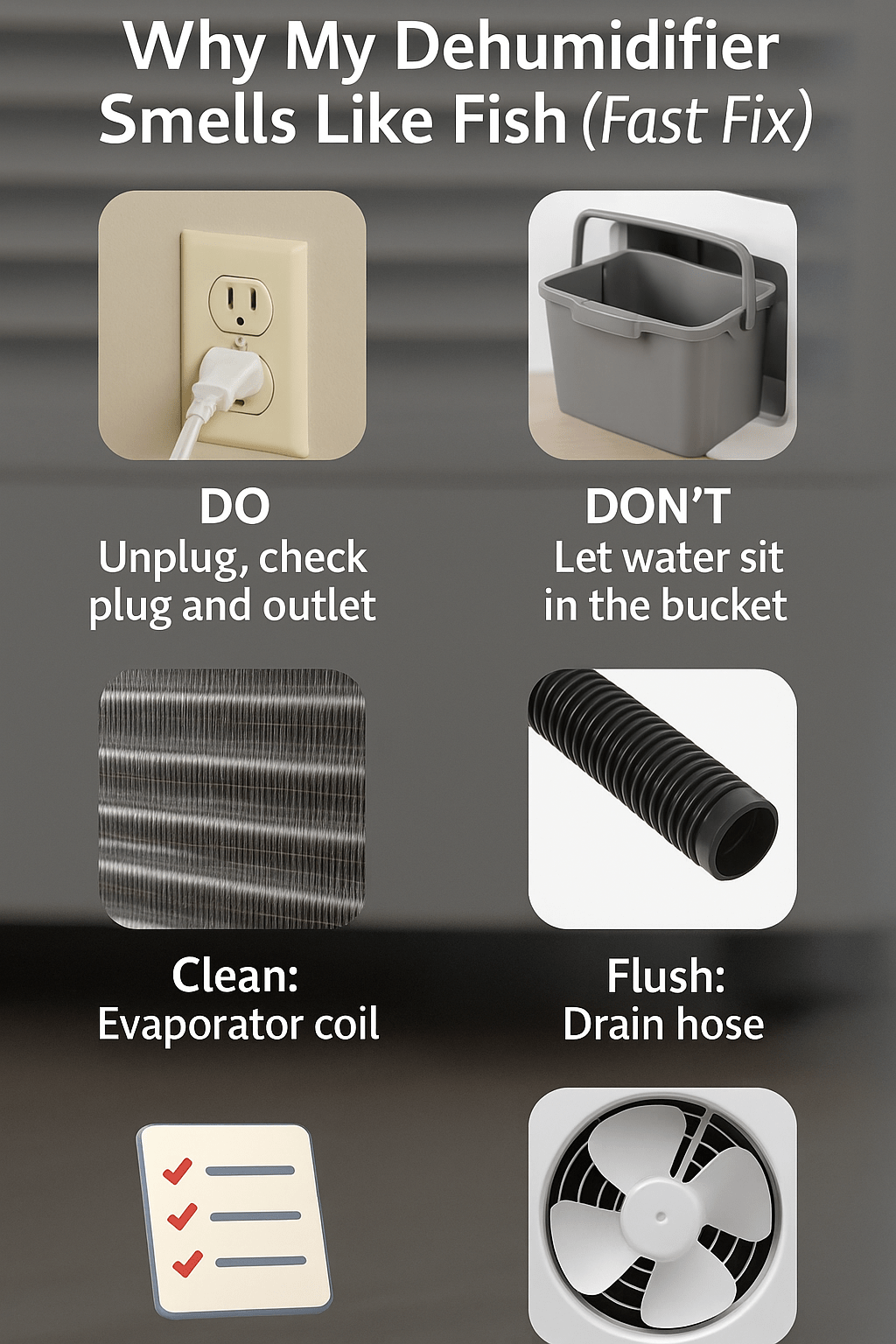 Why My Dehumidifier Smells Like Fish (Fast Fix)

DO
Unplug, check plug and outlet

DON'T
Let water sit in the bucket

Clean:
Evaporator coil

Flush:
Drain hose