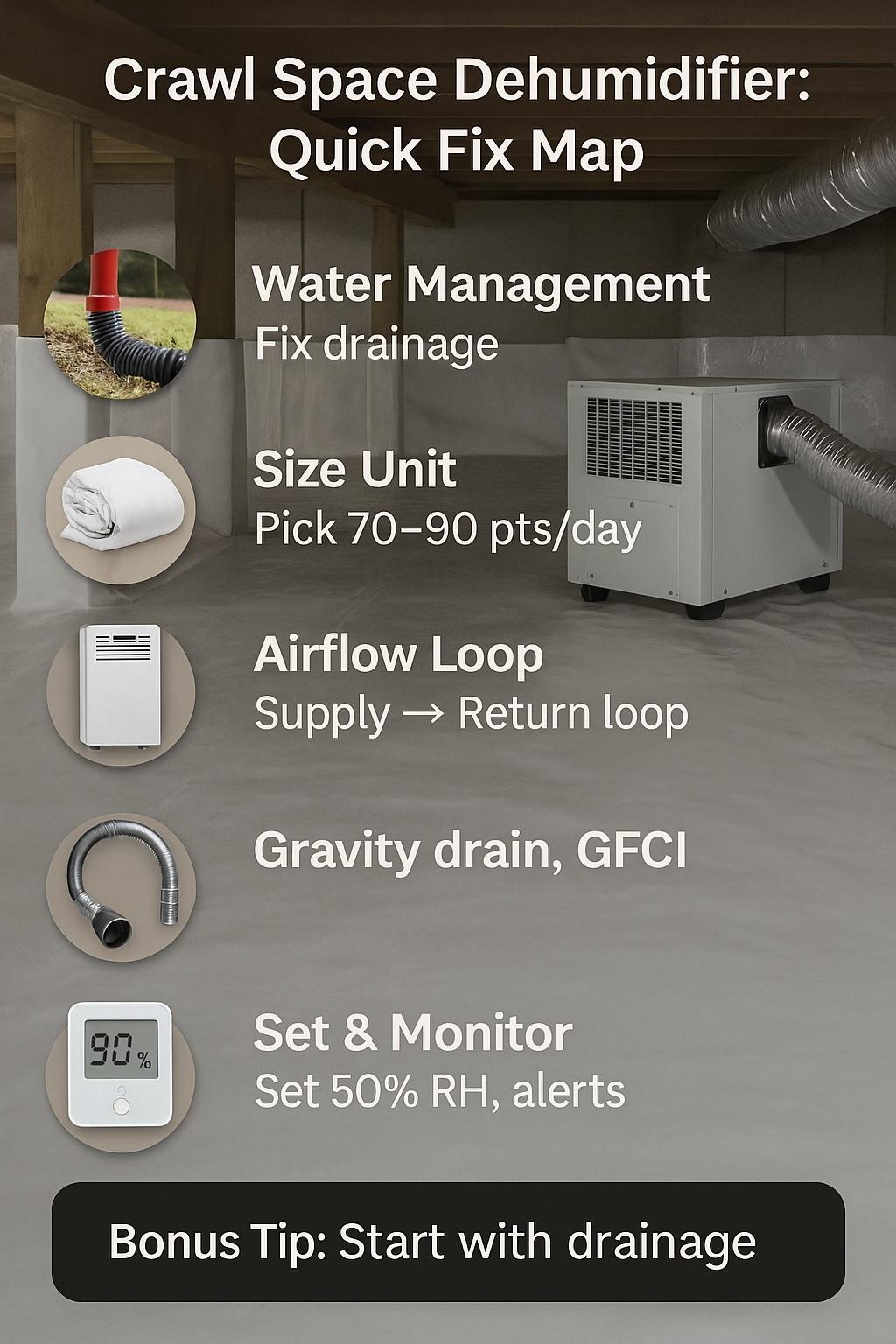 Crawl Space Dehumidifier: Quick Fix Map

Water Management
Fix drainage

Size Unit
Pick 70–90 pts/day

Airflow Loop
Supply → Return loop

Gravity drain, GFCI

90%

Set & Monitor
Set 50% RH, alerts

Bonus Tip: Start with drainage