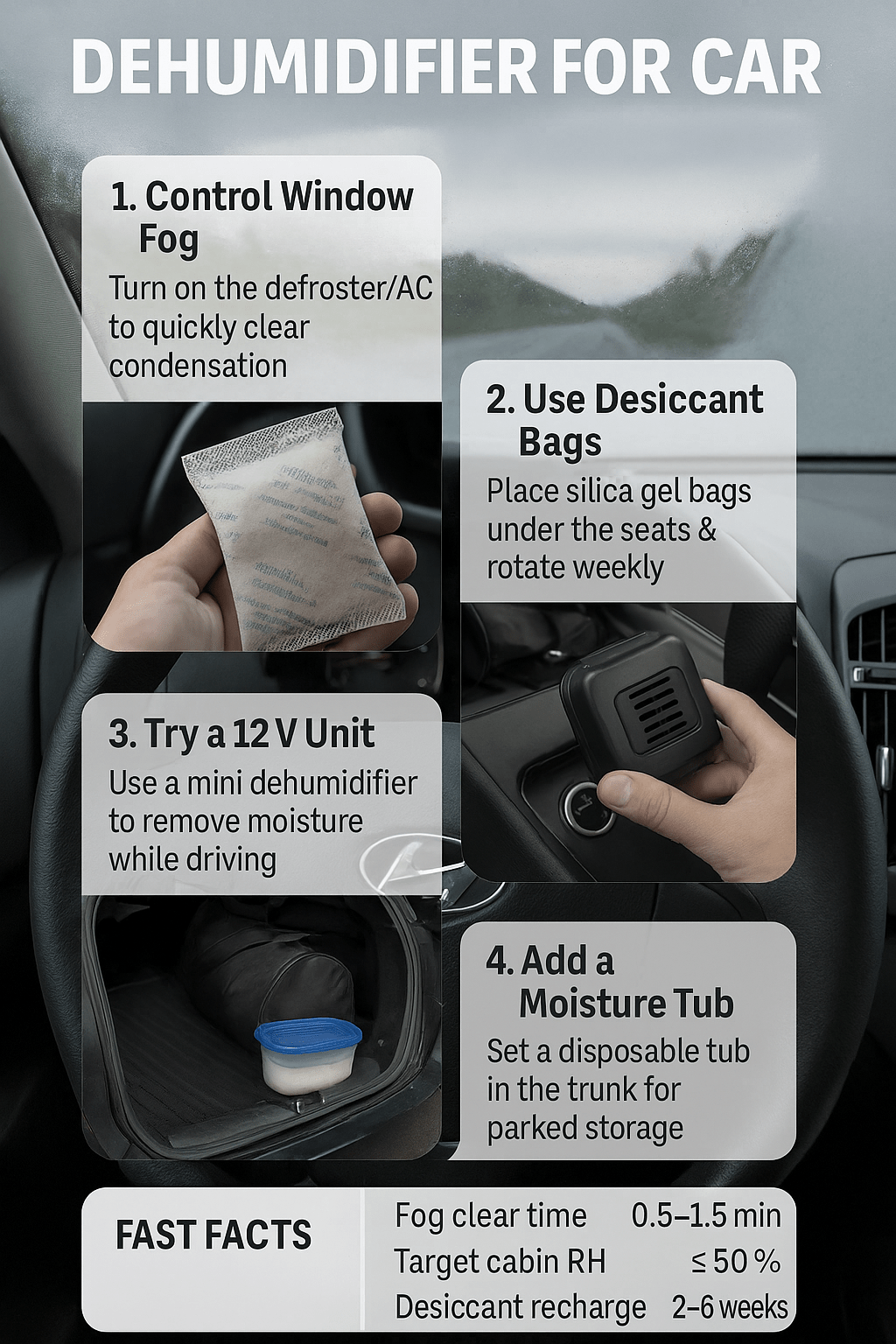 DEHUMIDIFIER FOR CAR

1. Control Window Fog
Turn on the defroster/AC to quickly clear condensation

2. Use Desiccant Bags
Place silica gel bags under the seats & rotate weekly

3. Try a 12 V Unit
Use a mini dehumidifier to remove moisture while driving

4. Add a Moisture Tub
Set a disposable tub in the trunk for parked storage

FAST FACTS

| Fog clear time | 0.5–1.5 min |
|---|---|
| Target cabin RH | ≤ 50 % |
| Desiccant recharge | 2–6 weeks |